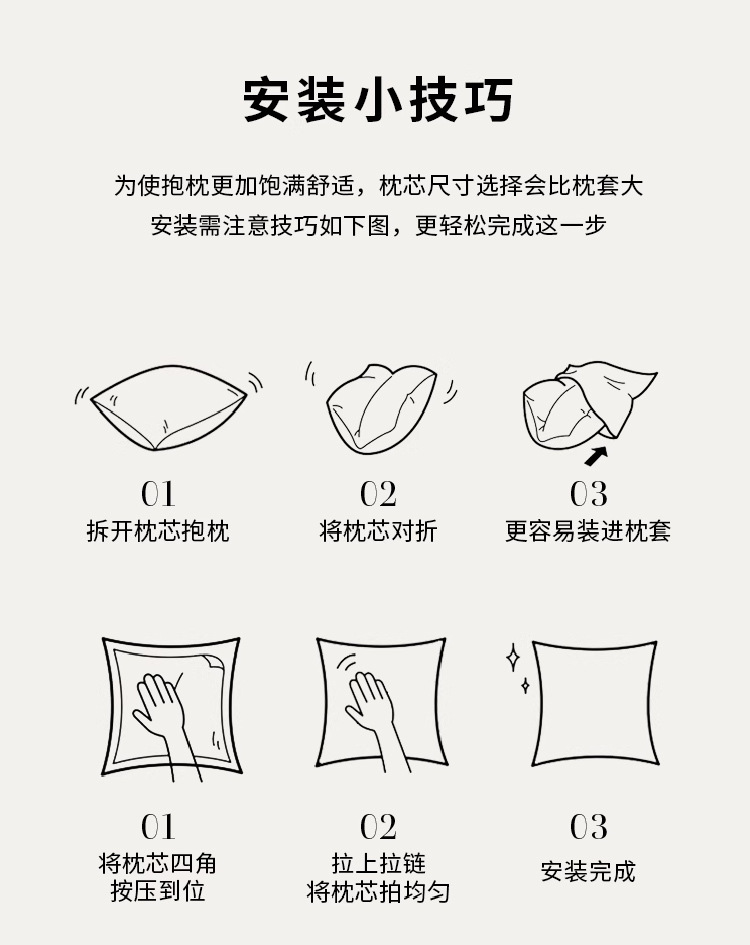 安装小技巧

为使抱枕更加饱满舒适，枕芯尺寸选择会比枕套大
安装需注意技巧如下图，更轻松完成这一步

01
拆开枕芯抱枕

02
将枕芯对折

03
更容易装进枕套

01
将枕芯四角
按压到位

02
拉上拉链
将枕芯拍均匀

03
安装完成