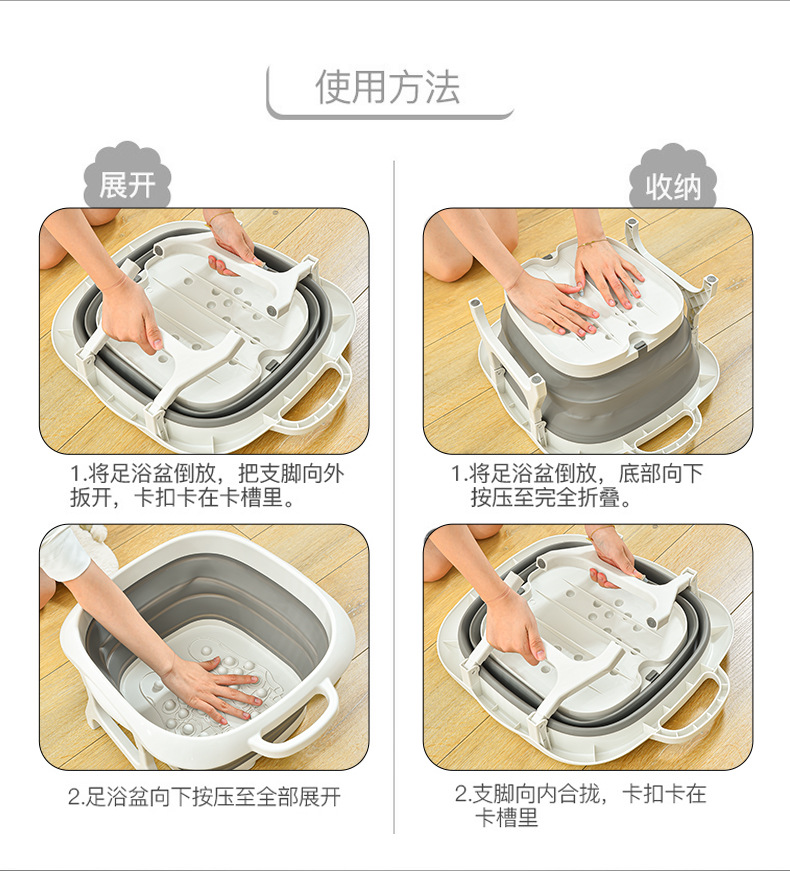 使用方法

展开

1.将足浴盆倒放，把支脚向外扳开，卡扣卡在卡槽里。

2.足浴盆向下按压至全部展开

收纳

1.将足浴盆倒放，底部向下按压至完全折叠。

2.支脚向内合拢，卡扣卡在卡槽里