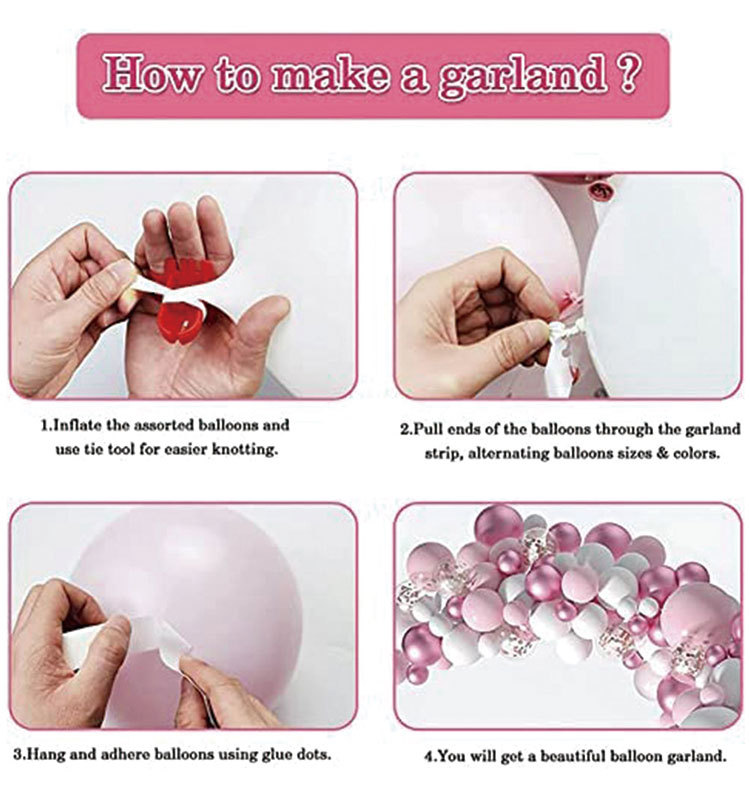 How to make a garland ?

1.Inflate the assorted balloons and use tie tool for easier knotting.

2.Pull ends of the balloons through the garland strip, alternating balloons sizes & colors.

3.Hang and adhere balloons using glue dots.

4.You will get a beautiful balloon garland.