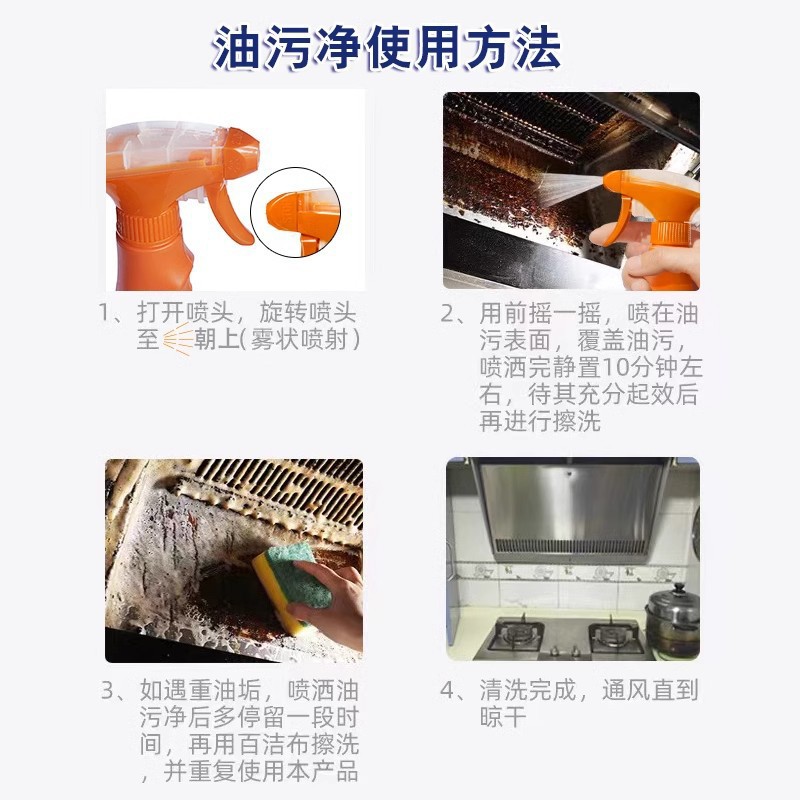 油污净使用方法

1、打开喷头，旋转喷头至朝上(雾状喷射)

2、用前摇一摇，喷在油污表面，覆盖油污，喷洒完静置10分钟左右，待其充分起效后再进行擦洗

3、如遇重油垢，喷洒油污净后多停留一段时间，再用百洁布擦洗，并重复使用本产品

4、清洗完成，通风直到晾干