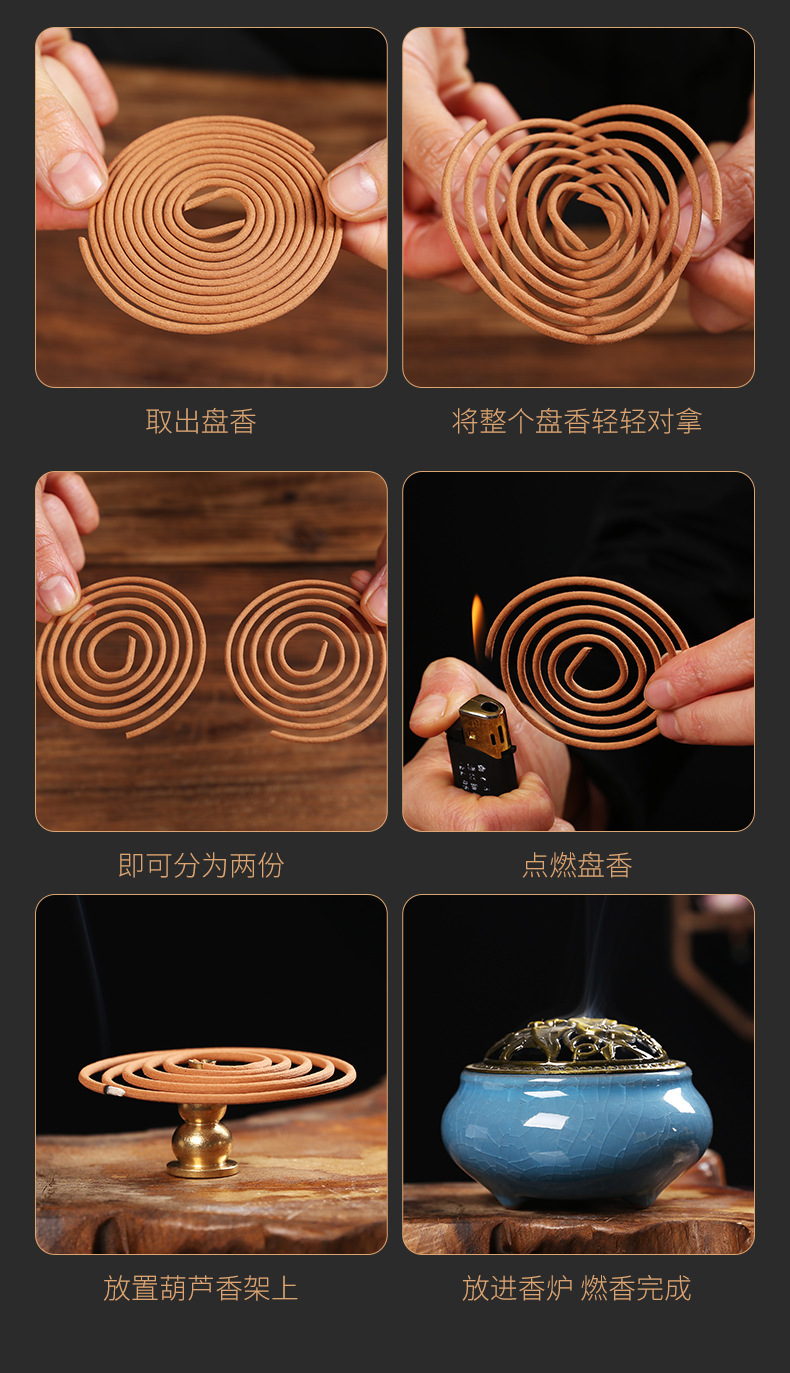 取出盘香

将整个盘香轻轻对拿

即可分为两份

点燃盘香

放置葫芦香架上

放进香炉 燃香完成