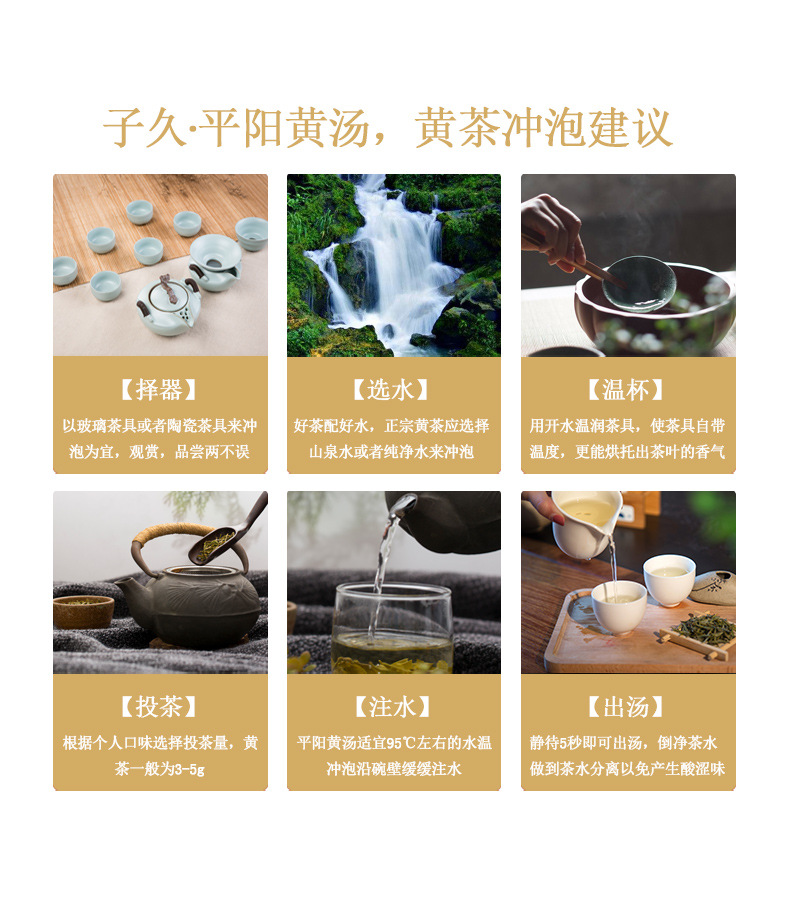 子久·平阳黄汤，黄茶冲泡建议

【择器】
以玻璃茶具或者陶瓷茶具来冲泡为宜，观赏，品尝两不误

【选水】
好茶配好水，正宗黄茶应选择山泉水或者纯净水来冲泡

【温杯】
用开水温润茶具，使茶具自带温度，更能烘托出茶叶的香气

【投茶】
根据个人口味选择投茶量，黄茶一般为3-5g

【注水】
平阳黄汤适宜95℃左右的水温冲泡沿碗壁缓缓注水

【出汤】
静待5秒即可出汤，倒净茶水做到茶水分离以免产生酸涩味