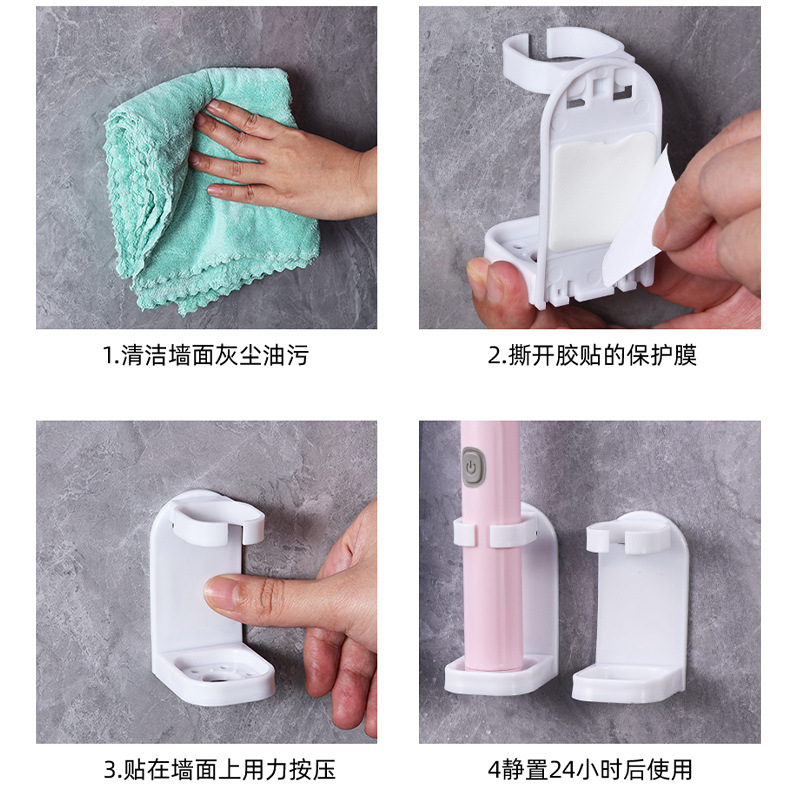 1.清洁墙面灰尘油污

2.撕开胶贴的保护膜

3.贴在墙面上用力按压

4静置24小时后使用