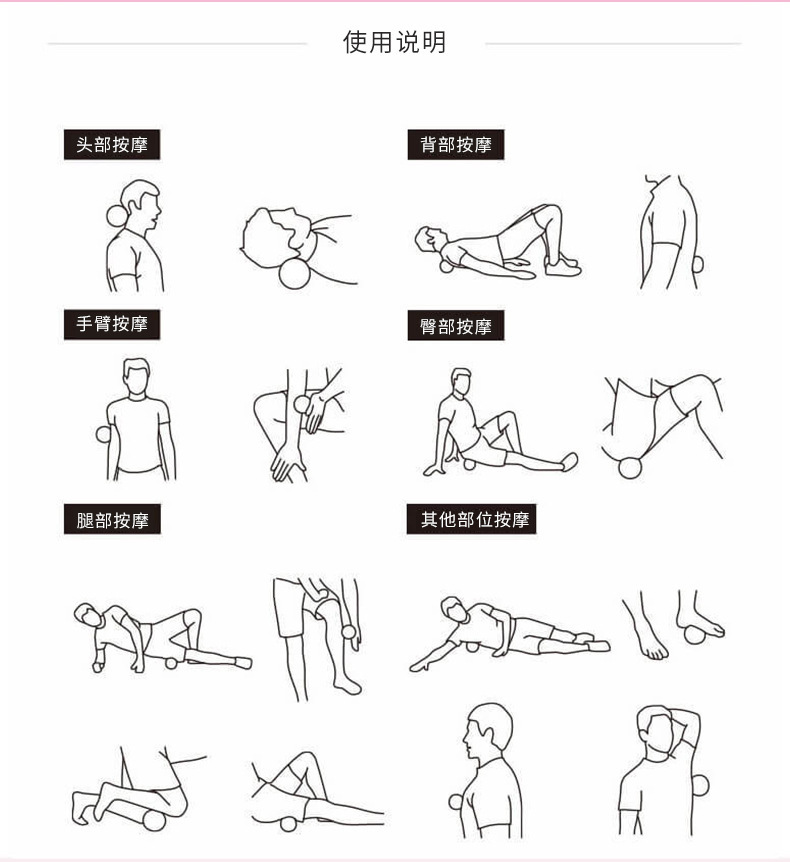 使用说明

头部按摩

背部按摩

手臂按摩

臀部按摩

腿部按摩

其他部位按摩