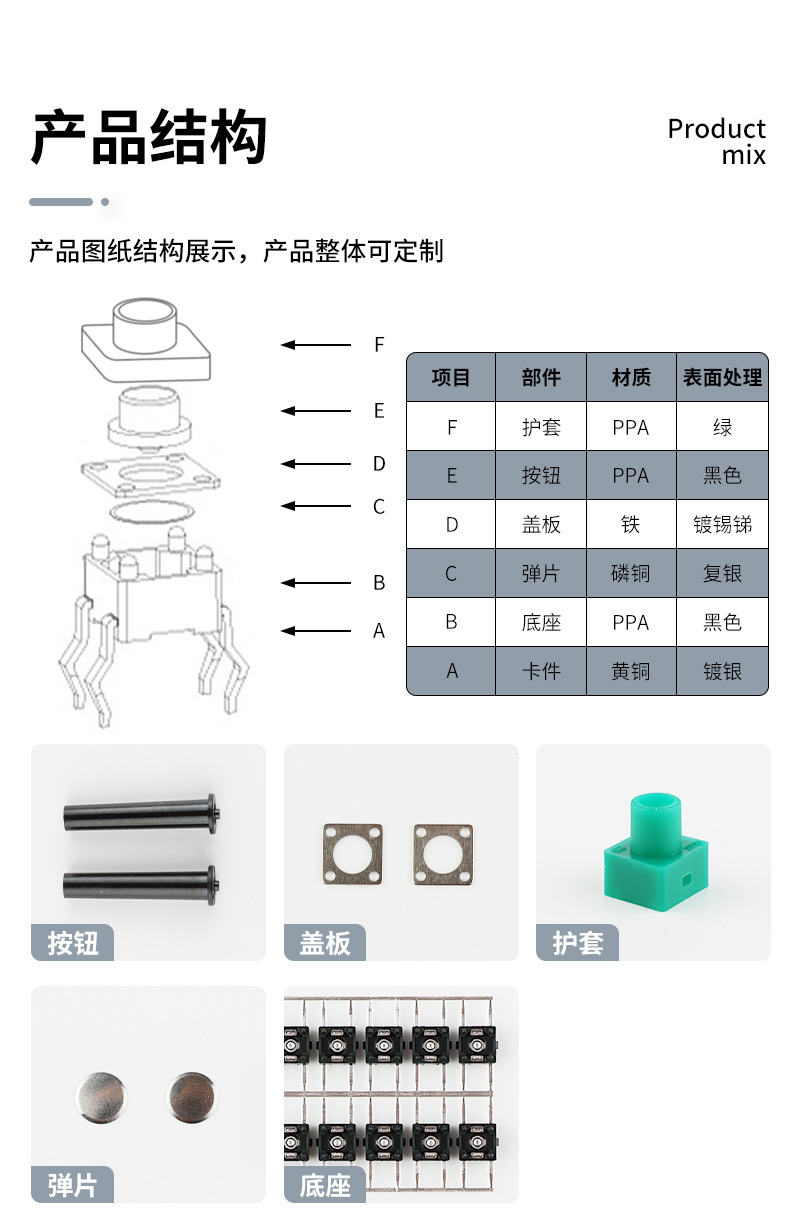 产品结构

Product mix

产品图纸结构展示，产品整体可定制

F
E
D
C
B
A

| 项目 | 部件 | 材质 | 表面处理 |
|---|---|---|---|
| F | 护套 | PPA | 绿 |
| E | 按钮 | PPA | 黑色 |
| D | 盖板 | 铁 | 镀锡锑 |
| C | 弹片 | 磷铜 | 复银 |
| B | 底座 | PPA | 黑色 |
| A | 卡件 | 黄铜 | 镀银 |

按钮

盖板

护套

弹片

底座