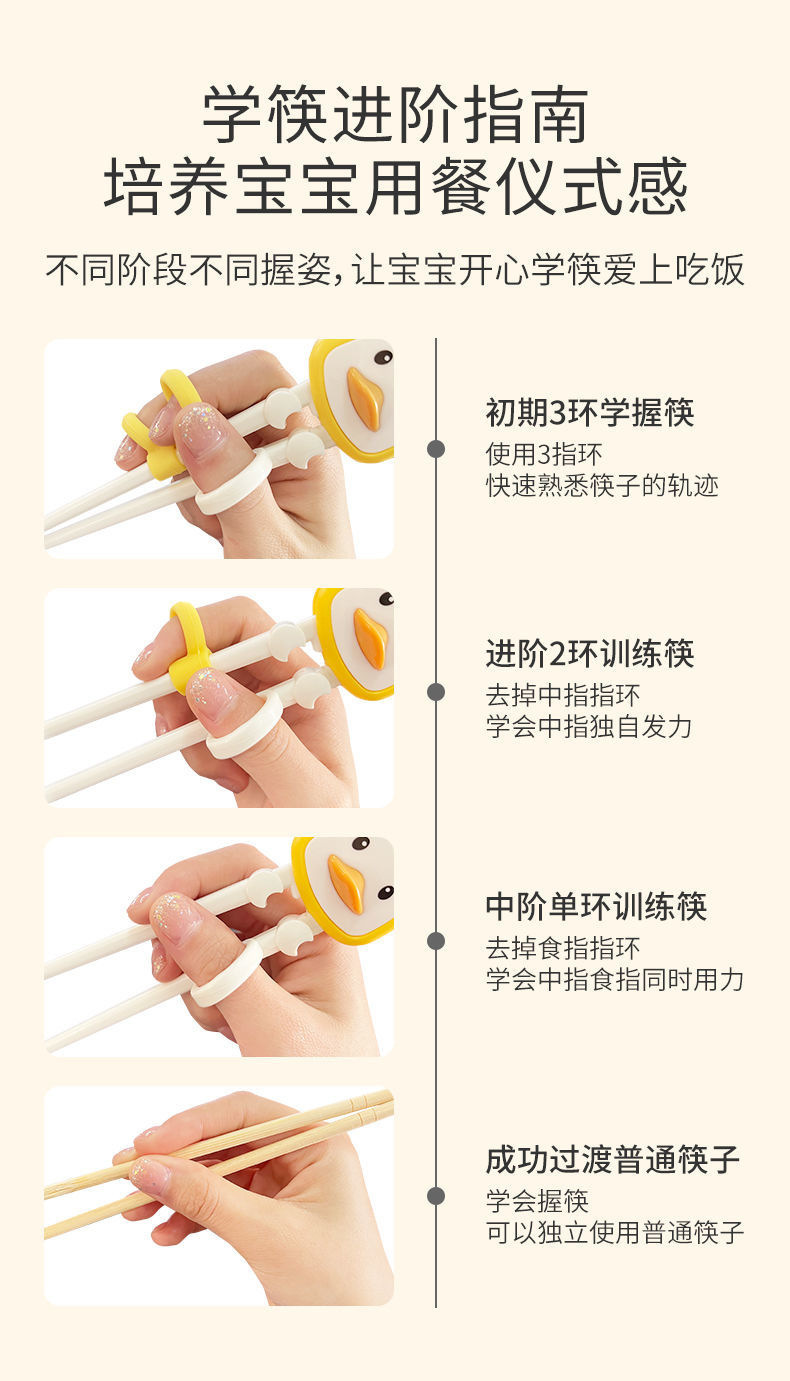 学筷进阶指南
培养宝宝用餐仪式感

不同阶段不同握姿，让宝宝开心学筷爱上吃饭

初期3环学握筷
使用3指环
快速熟悉筷子的轨迹

进阶2环训练筷
去掉中指指环
学会中指独自发力

中阶单环训练筷
去掉食指指环
学会中指食指同时用力

成功过渡普通筷子
学会握筷
可以独立使用普通筷子