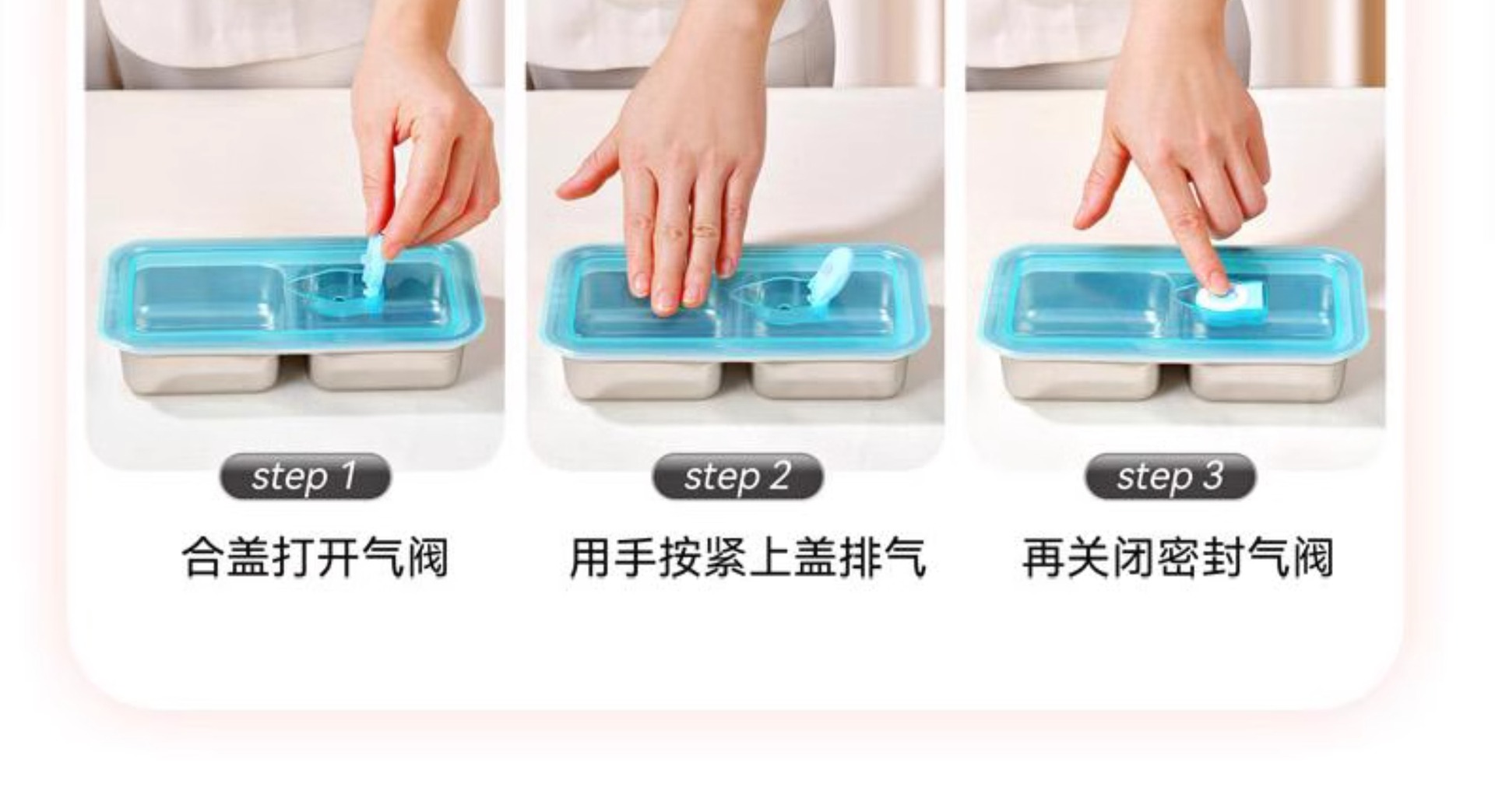 step 1

合盖打开气阀

step 2

用手按紧上盖排气

step 3

再关闭密封气阀