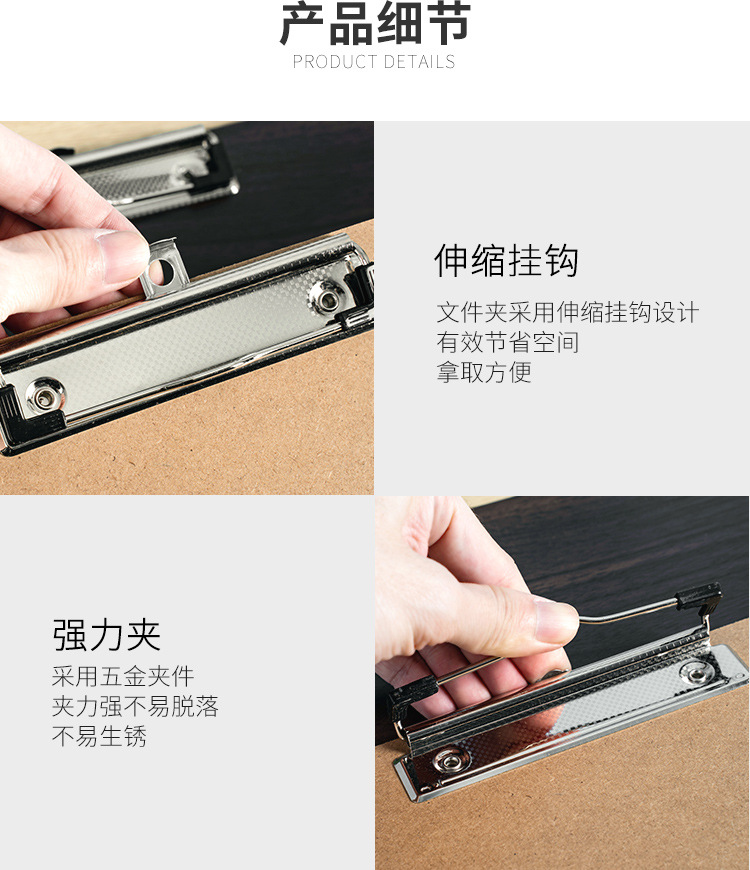 产品细节
PRODUCT DETAILS

伸缩挂钩
文件夹采用伸缩挂钩设计
有效节省空间
拿取方便

强力夹
采用五金夹件
夹力强不易脱落
不易生锈