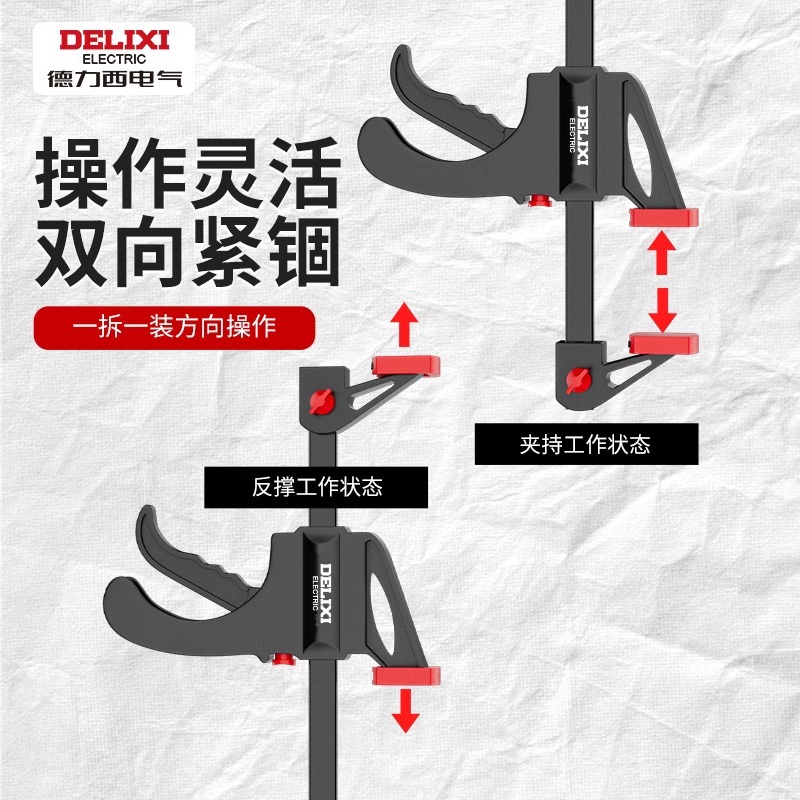 DELIXI
ELECTRIC
德力西电气

操作灵活
双向紧锢

一拆一装方向操作

DELIXI
ELECTRIC

夹持工作状态

反撑工作状态

DELIXI
ELECTRIC