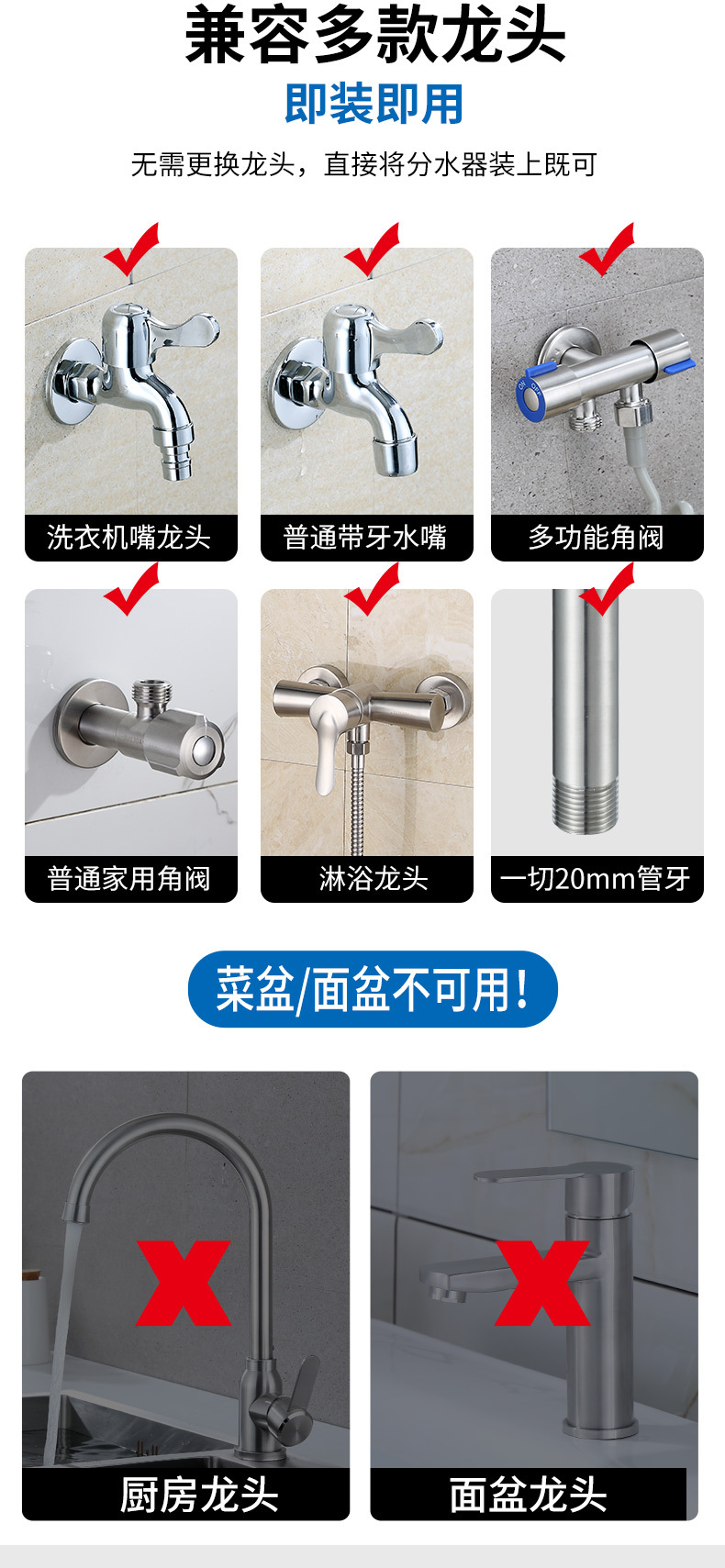 兼容多款龙头

即装即用

无需更换龙头，直接将分水器装上既可

洗衣机嘴龙头

普通带牙水嘴

多功能角阀

普通家用角阀

淋浴龙头

一切20mm管牙

菜盆/面盆不可用！

厨房龙头

面盆龙头