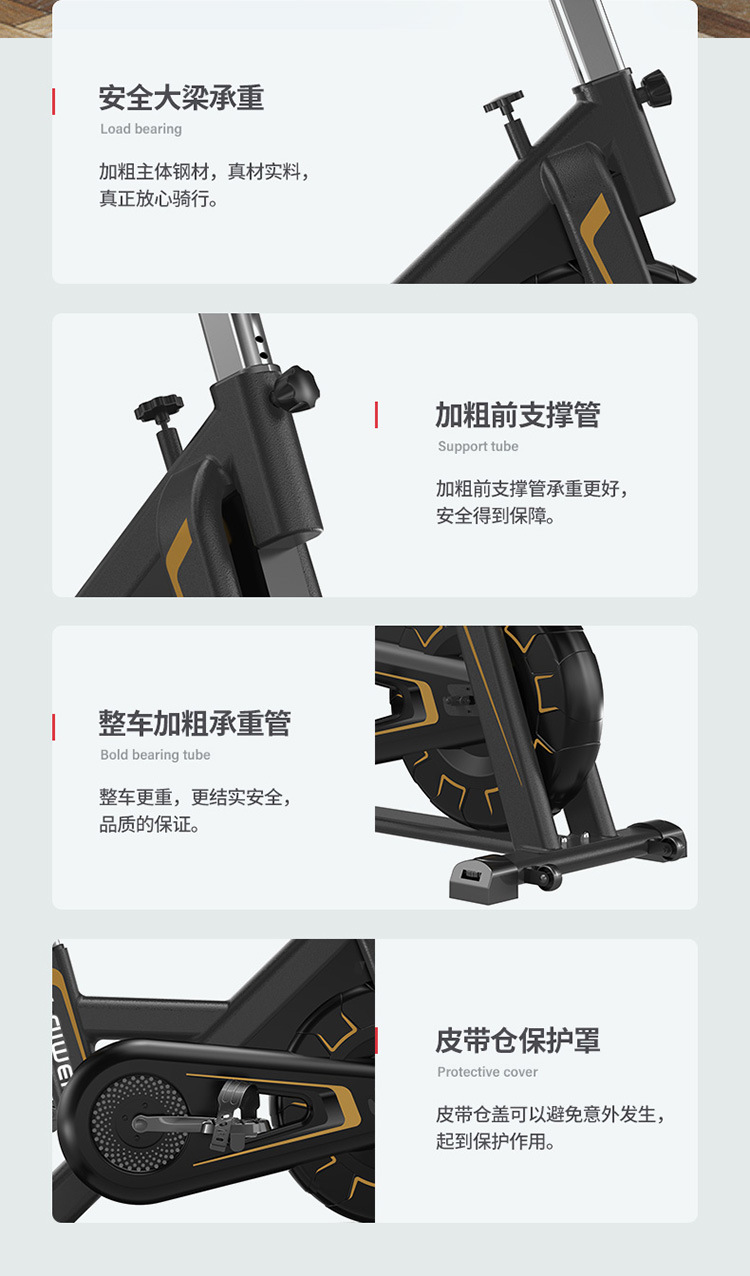 安全大梁承重
Load bearing
加粗主体钢材，真材实料，真正放心骑行。

加粗前支撑管
Support tube
加粗前支撑管承重更好，安全得到保障。

整车加粗承重管
Bold bearing tube
整车更重，更结实安全，品质的保证。

皮带仓保护罩
Protective cover
皮带仓盖可以避免意外发生，起到保护作用。