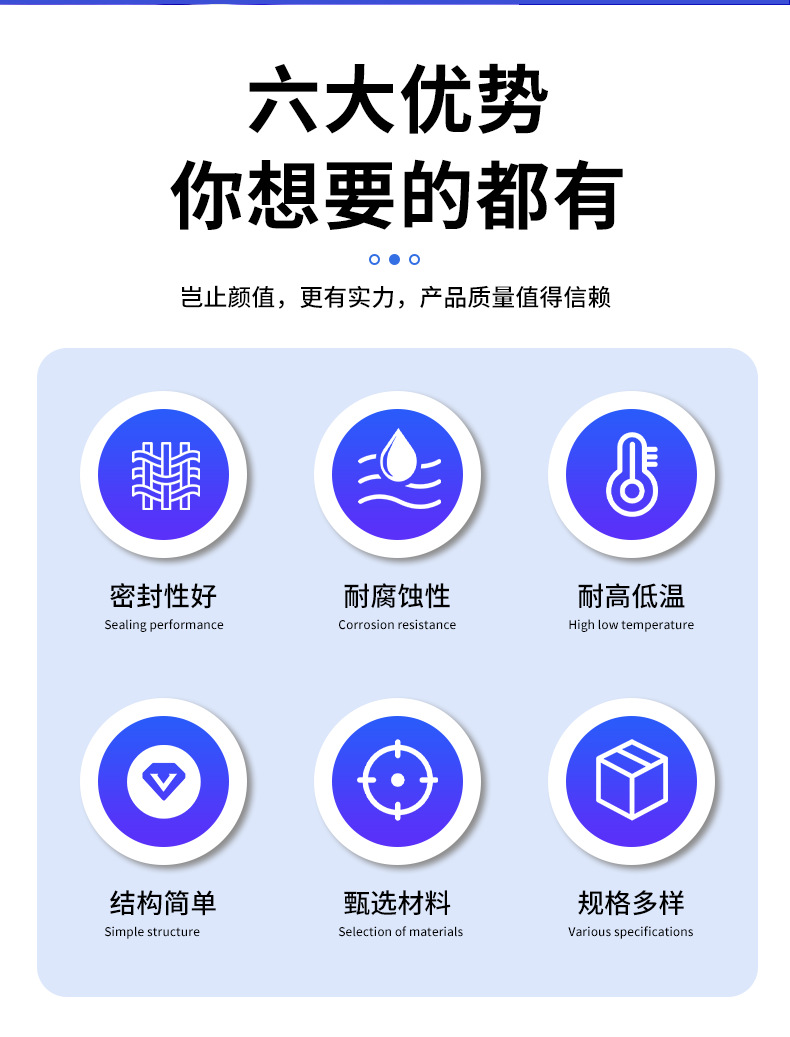 六大优势
你想要的都有

岂止颜值，更有实力，产品质量值得信赖

密封性好
Sealing performance

耐腐蚀性
Corrosion resistance

耐高低温
High low temperature

结构简单
Simple structure

甄选材料
Selection of materials

规格多样
Various specifications