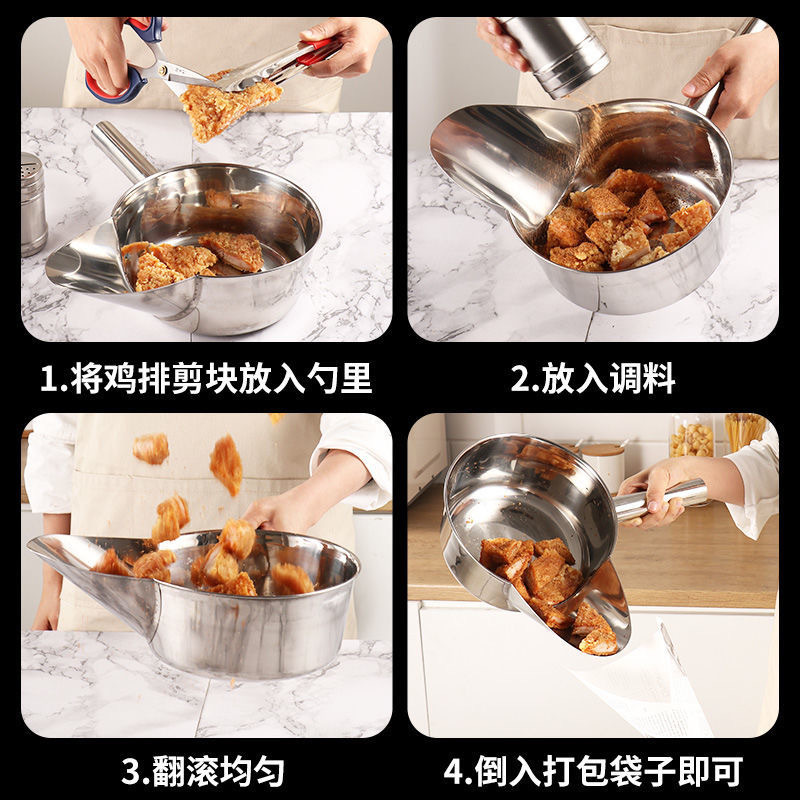 1.将鸡排剪块放入勺里

2.放入调料

3.翻滚均匀

4.倒入打包袋子即可