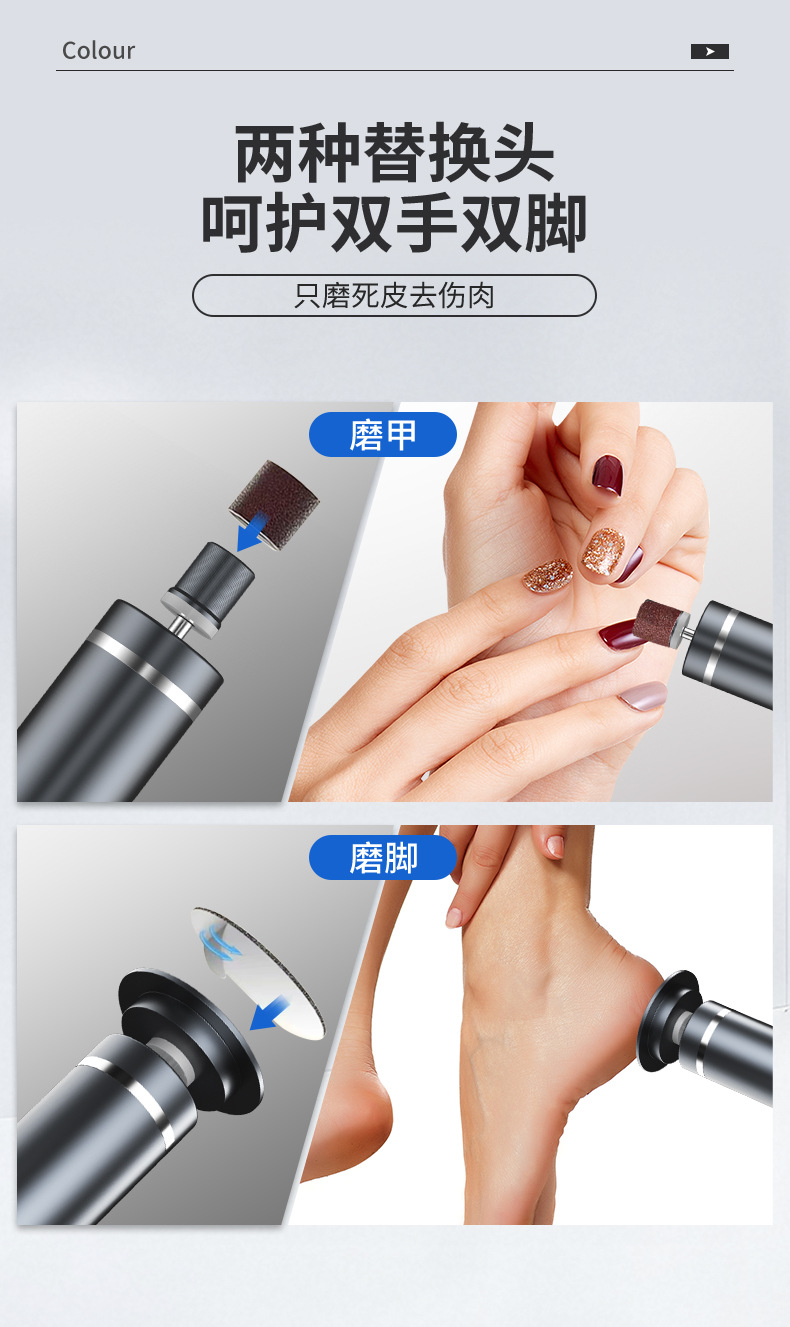 Colour

两种替换头
呵护双手双脚

只磨死皮去伤肉

磨甲

磨脚