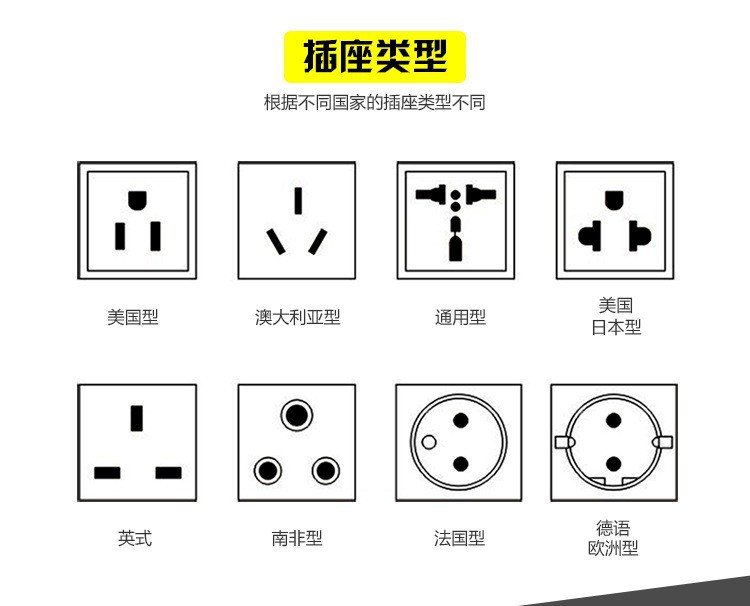 插座类型

根据不同国家的插座类型不同

美国型

澳大利亚型

通用型

美国
日本型

英式

南非型

法国型

德语
欧洲型