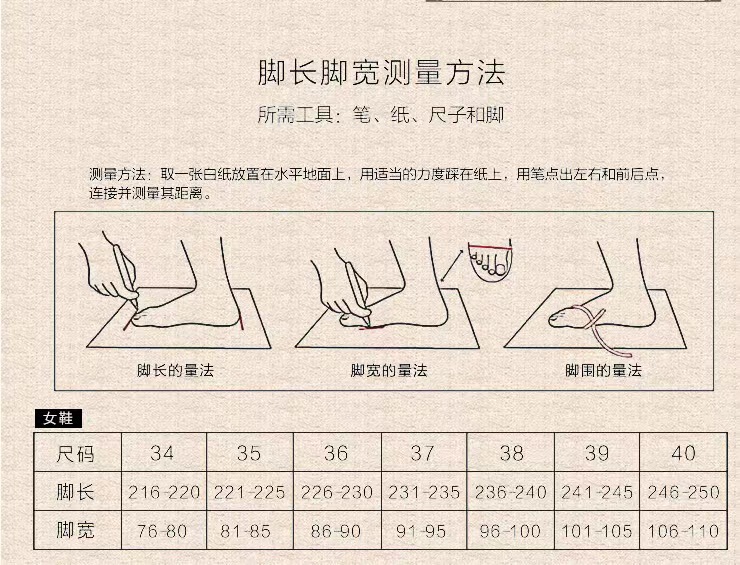 脚长脚宽测量方法

所需工具：笔、纸、尺子和脚

测量方法：取一张白纸放置在水平地面上，用适当的力度踩在纸上，用笔点出左右和前后点，连接并测量其距离。

脚长的量法

脚宽的量法

脚围的量法

女鞋

| 尺码 | 34 | 35 | 36 | 37 | 38 | 39 | 40 |
|---|---|---|---|---|---|---|---|
| 脚长 | 216-220 | 221-225 | 226-230 | 231-235 | 236-240 | 241-245 | 246-250 |
| 脚宽 | 76-80 | 81-85 | 86-90 | 91-95 | 96-100 | 101-105 | 106-110 |