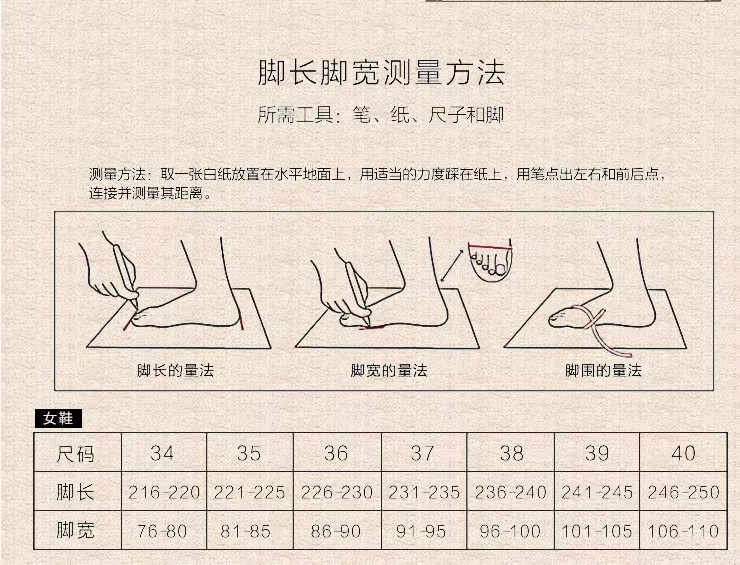 脚长脚宽测量方法

所需工具：笔、纸、尺子和脚

测量方法：取一张白纸放置在水平地面上，用适当的力度踩在纸上，用笔点出左右和前后点，连接并测量其距离。

脚长的量法

脚宽的量法

脚围的量法

女鞋

| 尺码 | 34 | 35 | 36 | 37 | 38 | 39 | 40 |
|---|---|---|---|---|---|---|---|
| 脚长 | 216-220 | 221-225 | 226-230 | 231-235 | 236-240 | 241-245 | 246-250 |
| 脚宽 | 76-80 | 81-85 | 86-90 | 91-95 | 96-100 | 101-105 | 106-110 |