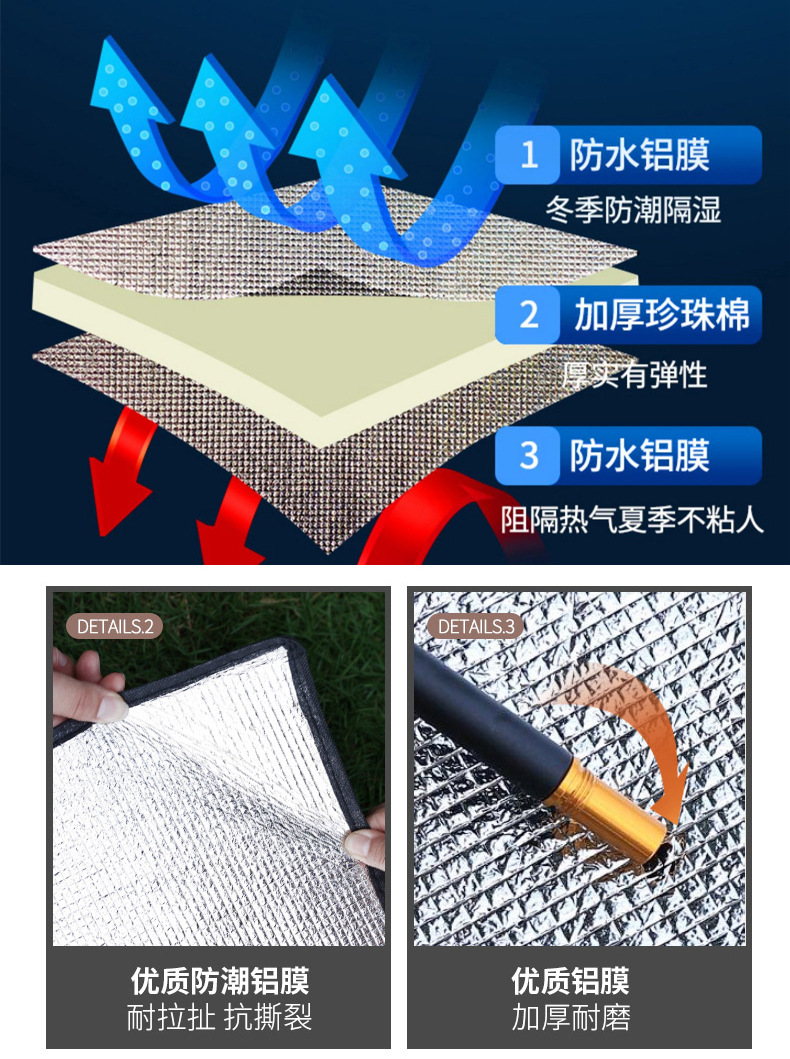 1 防水铝膜
冬季防潮隔湿

2 加厚珍珠棉
厚实有弹性

3 防水铝膜
阻隔热气夏季不粘人

DETAILS.2

优质防潮铝膜
耐拉扯 抗撕裂

DETAILS.3

优质铝膜
加厚耐磨