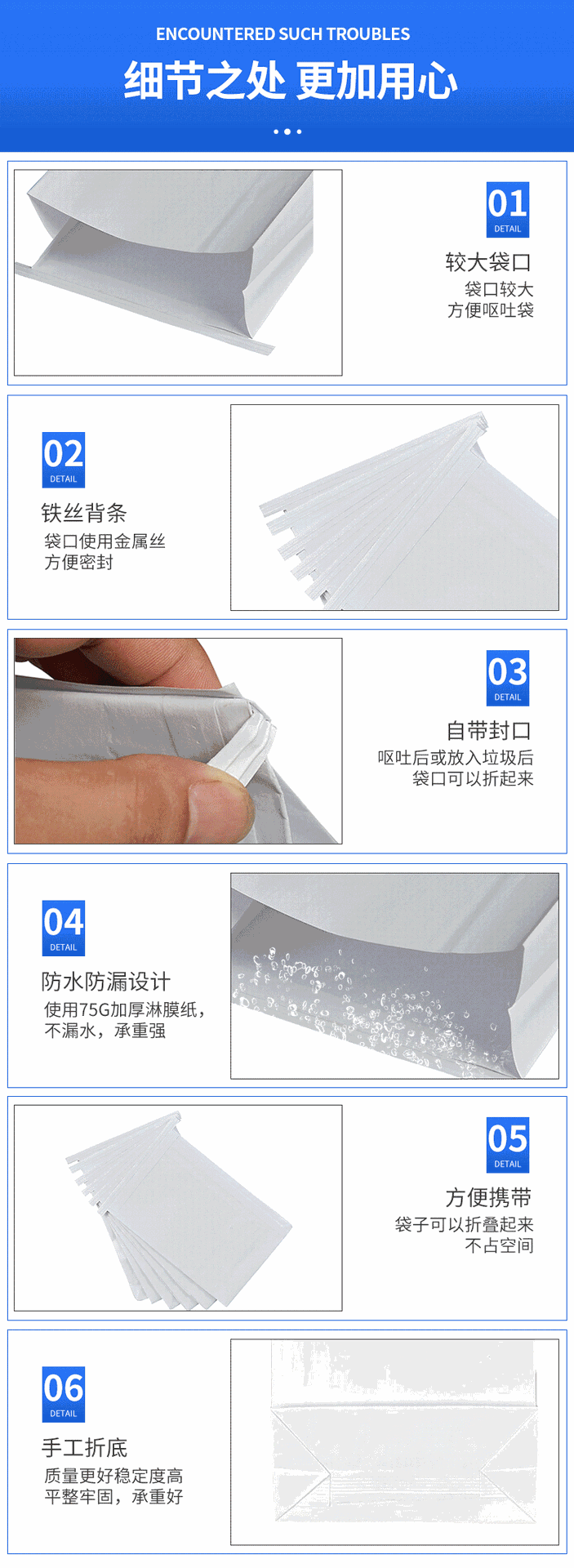 ENCOUNTERED SUCH TROUBLES

细节之处 更加用心

01
DETAIL
较大袋口
袋口较大
方便呕吐袋

02
DETAIL
铁丝背条
袋口使用金属丝
方便密封

03
DETAIL
自带封口
呕吐后或放入垃圾后
袋口可以折起来

04
DETAIL
防水防漏设计
使用75G加厚淋膜纸，
不漏水，承重强

05
DETAIL
方便携带
袋子可以折叠起来
不占空间

06
DETAIL
手工折底
质量更好稳定度高
平整牢固，承重好