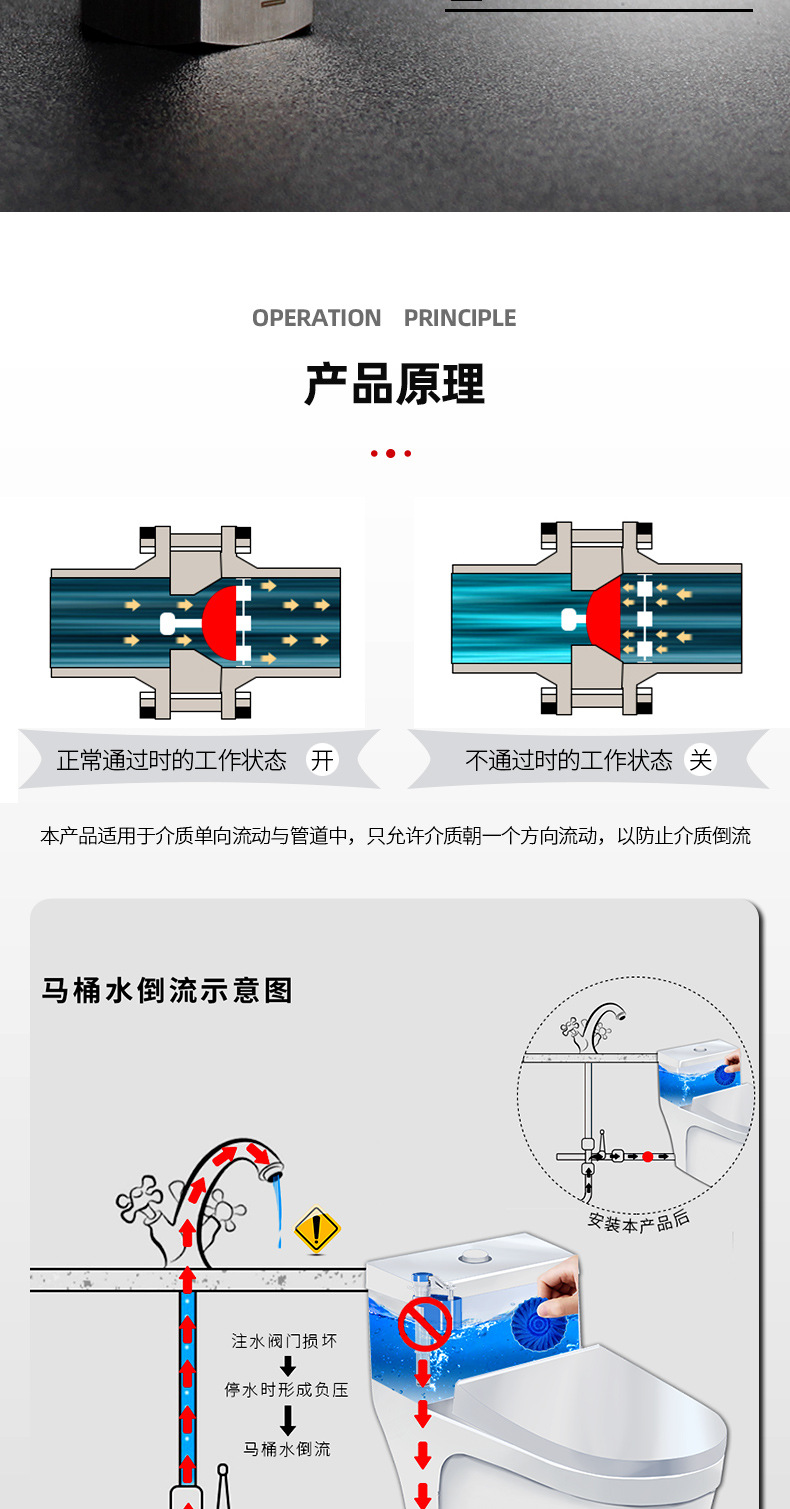 OPERATION PRINCIPLE

产品原理

正常通过时的工作状态 开

不通过时的工作状态 关

本产品适用于介质单向流动与管道中，只允许介质朝一个方向流动，以防止介质倒流

马桶水倒流示意图

安装本产品后

注水阀门损坏

停水时形成负压

马桶水倒流