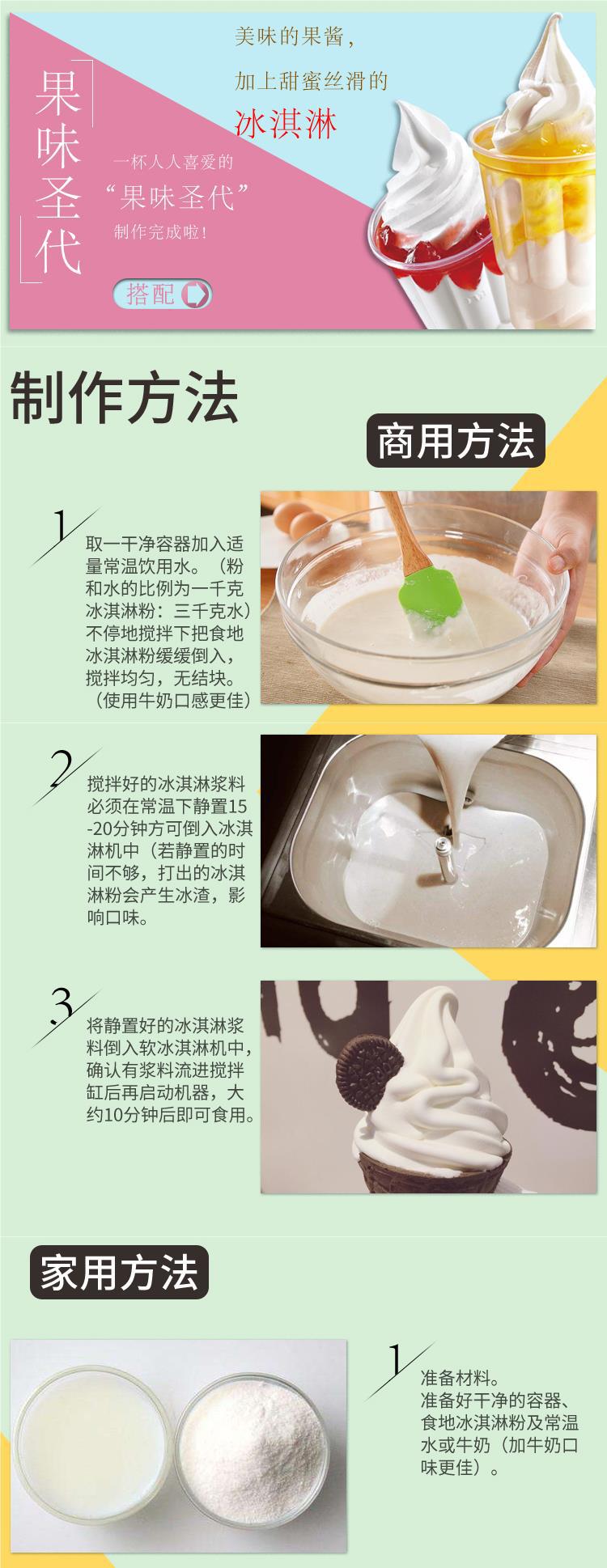 果味圣代

美味的果酱，
加上甜蜜丝滑的
冰淇淋

一杯人人喜爱的
“果味圣代”
制作完成啦！

搭配

制作方法

商用方法

1
取一干净容器加入适量常温饮用水。（粉和水的比例为一千克冰淇淋粉：三千克水）不停地搅拌下把食地冰淇淋粉缓缓倒入，搅拌均匀，无结块。（使用牛奶口感更佳）

2
搅拌好的冰淇淋浆料必须在常温下静置15-20分钟方可倒入冰淇淋机中（若静置的时间不够，打出的冰淇淋粉会产生冰渣，影响口味。

3
将静置好的冰淇淋浆料倒入软冰淇淋机中，确认有浆料流进搅拌缸后再启动机器，大约10分钟后即可食用。

家用方法

1
准备材料。
准备好干净的容器、食地冰淇淋粉及常温水或牛奶（加牛奶口味更佳）。