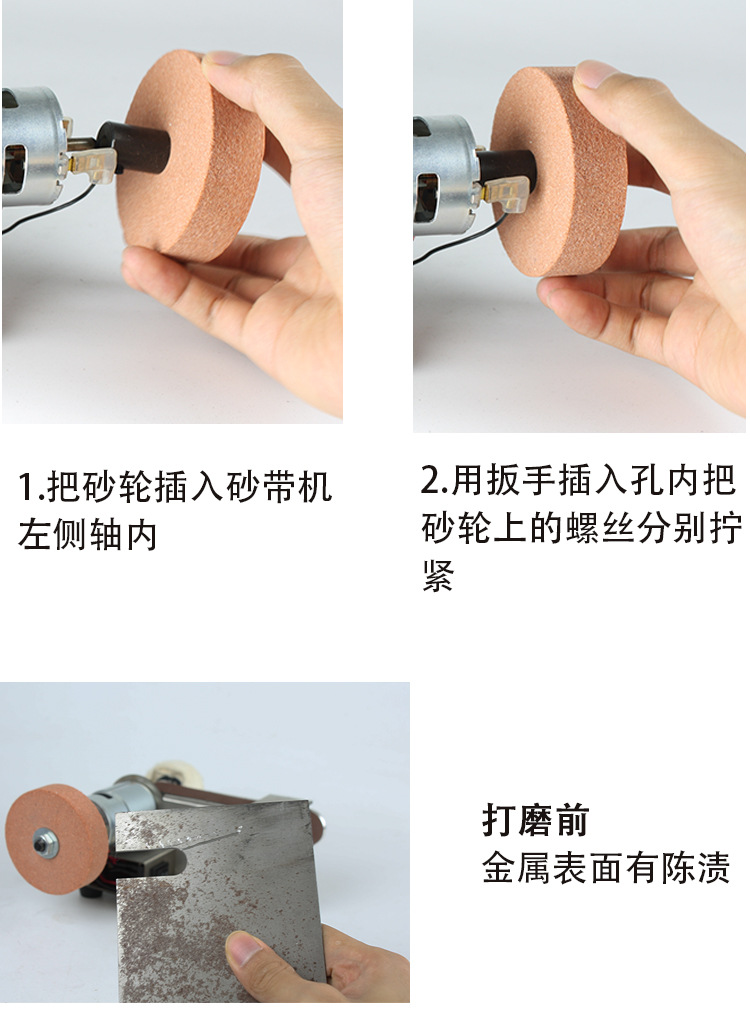 1.把砂轮插入砂带机左侧轴内

2.用扳手插入孔内把砂轮上的螺丝分别拧紧

打磨前
金属表面有陈渍