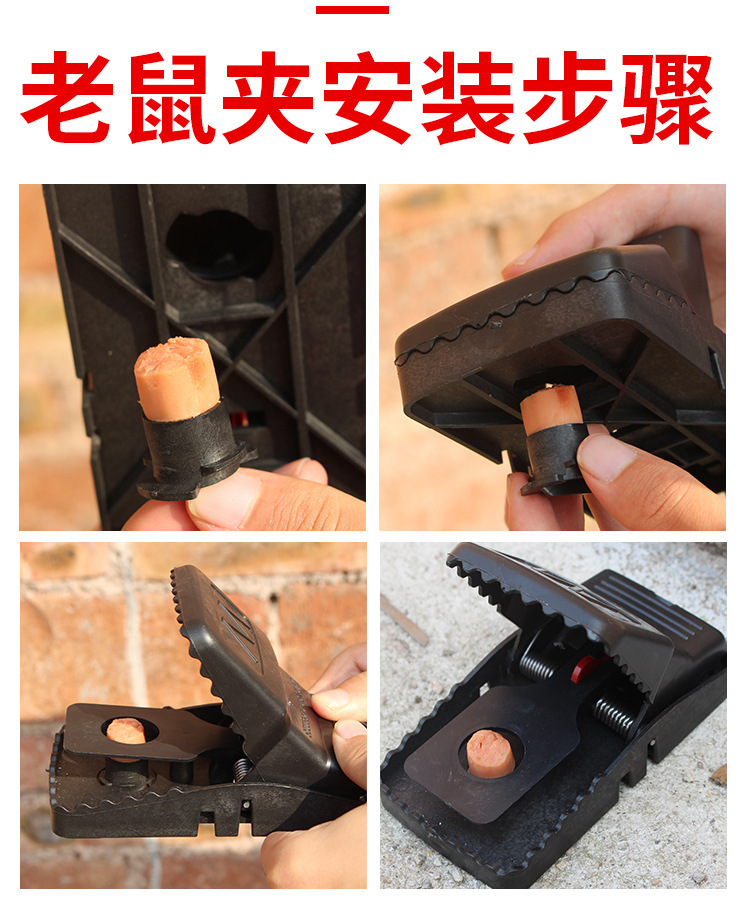 老鼠夹安装步骤