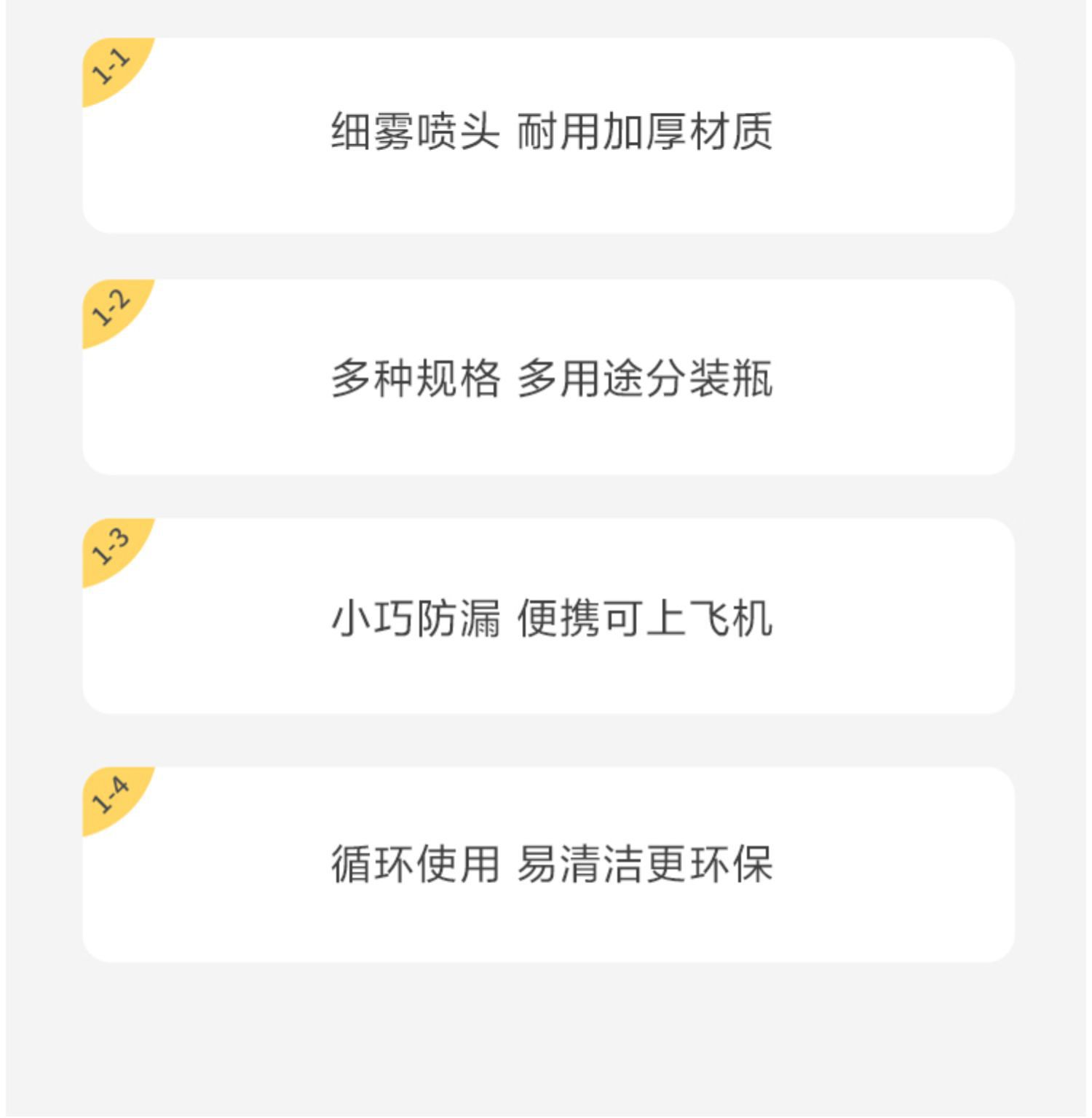 1-1

细雾喷头 耐用加厚材质

1-2

多种规格 多用途分装瓶

1-3

小巧防漏 便携可上飞机

1-4

循环使用 易清洁更环保