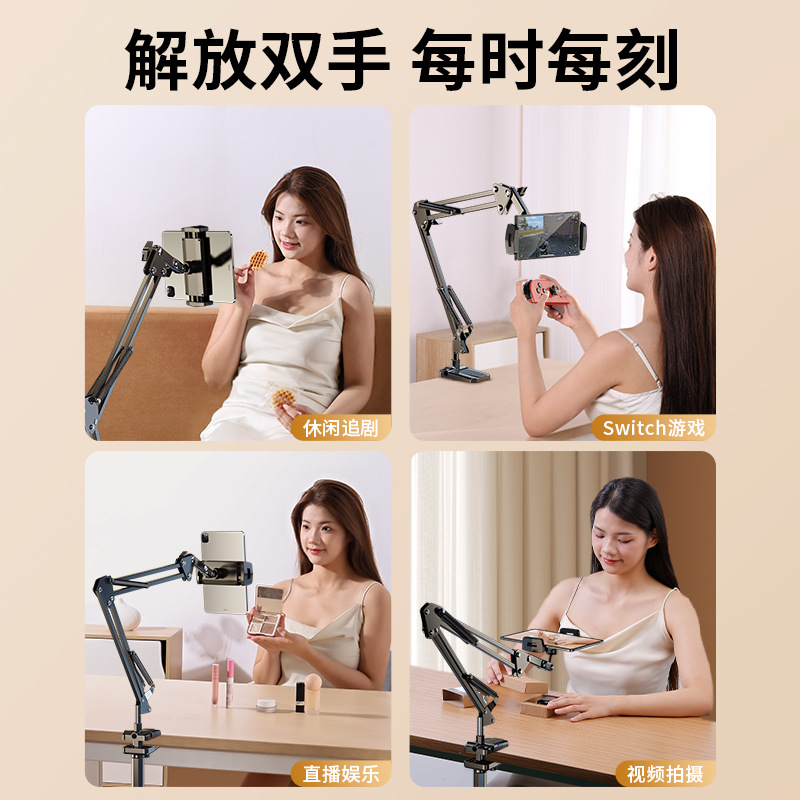 解放双手 每时每刻

休闲追剧

Switch游戏

直播娱乐

视频拍摄