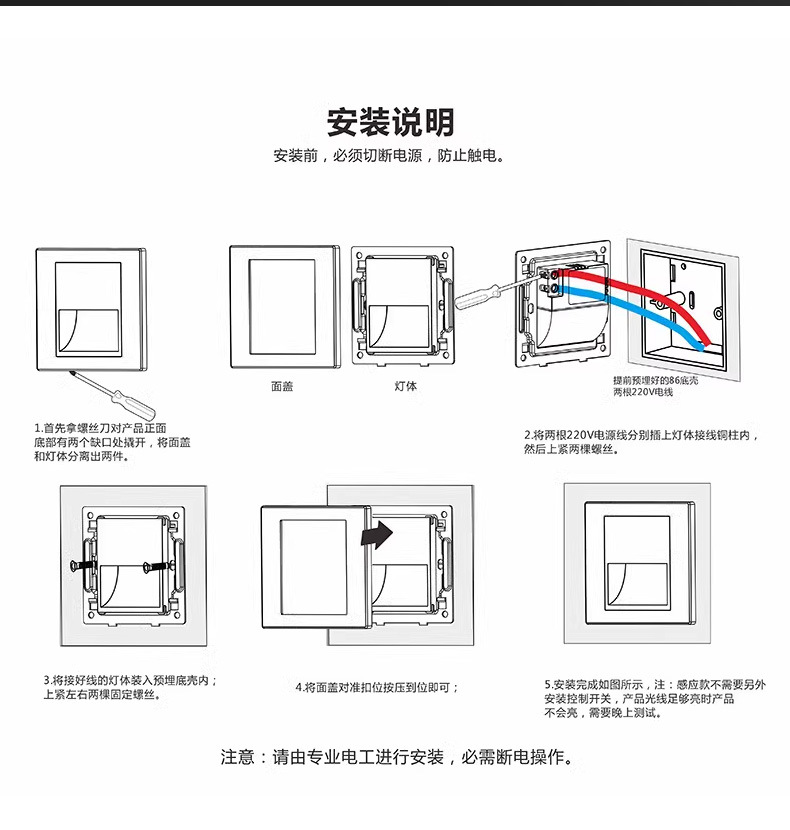 安装说明

安装前，必须切断电源，防止触电。

面盖

灯体

提前预埋好的86底壳
两根220V电线

1.首先拿螺丝刀对产品正面底部有两个缺口处撬开，将面盖和灯体分离出两件。

2.将两根220V电源线分别插上灯体接线铜柱内，然后上紧两棵螺丝。

3.将接好线的灯体装入预埋底壳内；上紧左右两棵固定螺丝。

4.将面盖对准扣位按压到位即可；

5.安装完成如图所示，注：感应款不需要另外安装控制开关，产品光线足够亮时产品不会亮，需要晚上测试。

注意：请由专业电工进行安装，必需断电操作。