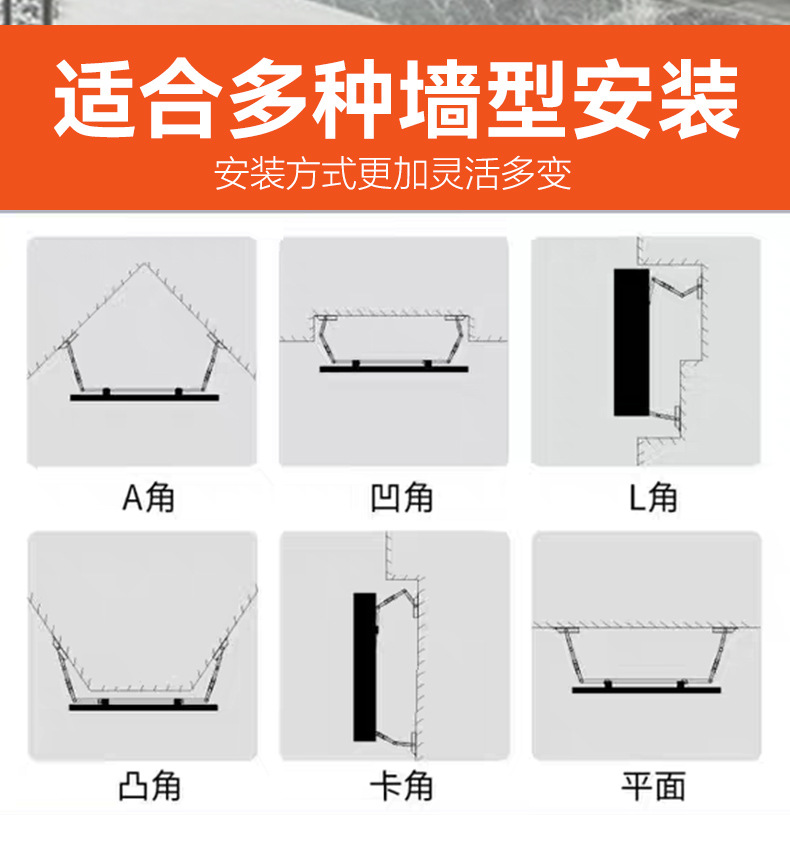 适合多种墙型安装

安装方式更加灵活多变

A角

凹角

L角

凸角

卡角

平面