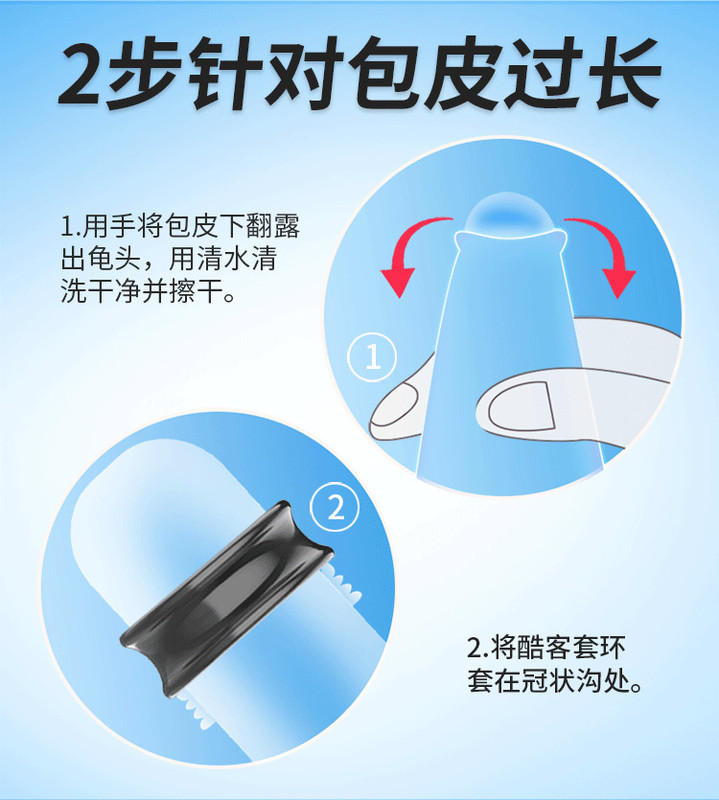 2步针对包皮过长

1.用手将包皮下翻露出龟头，用清水清洗干净并擦干。

①

②

2.将酷客套环套在冠状沟处。