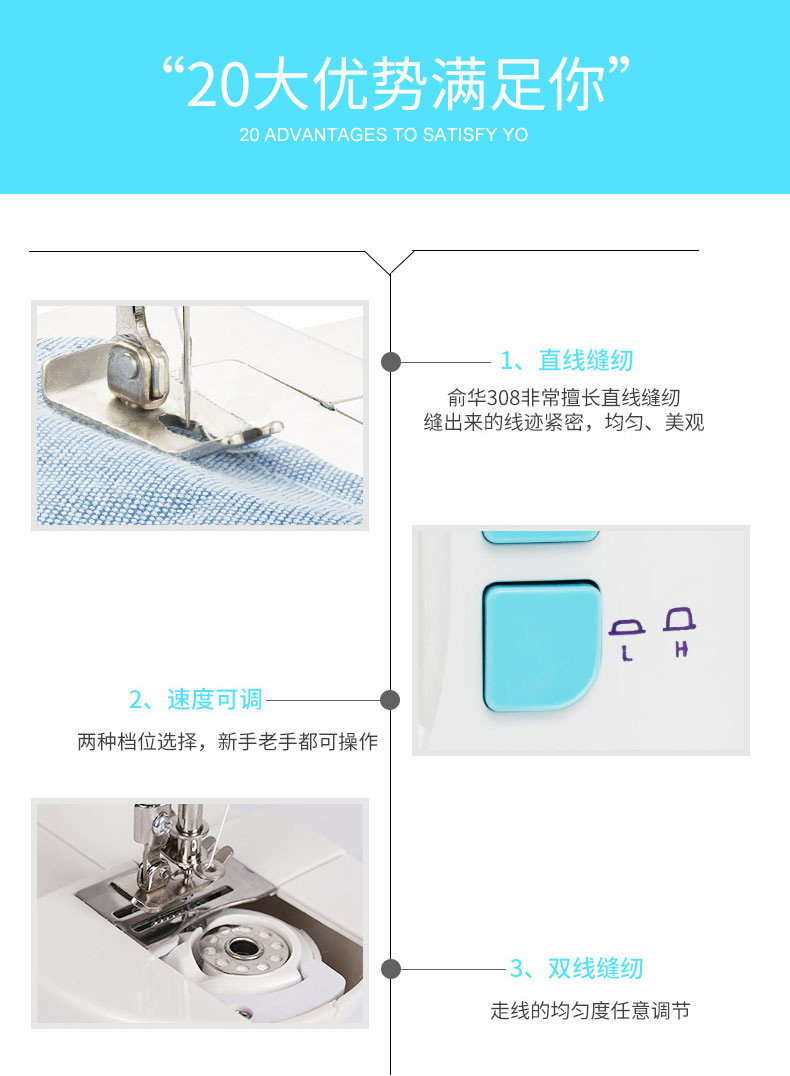 “20大优势满足你”
20 ADVANTAGES TO SATISFY YO

1、直线缝纫
俞华308非常擅长直线缝纫
缝出来的线迹紧密，均匀、美观

L H

2、速度可调
两种档位选择，新手老手都可操作

3、双线缝纫
走线的均匀度任意调节