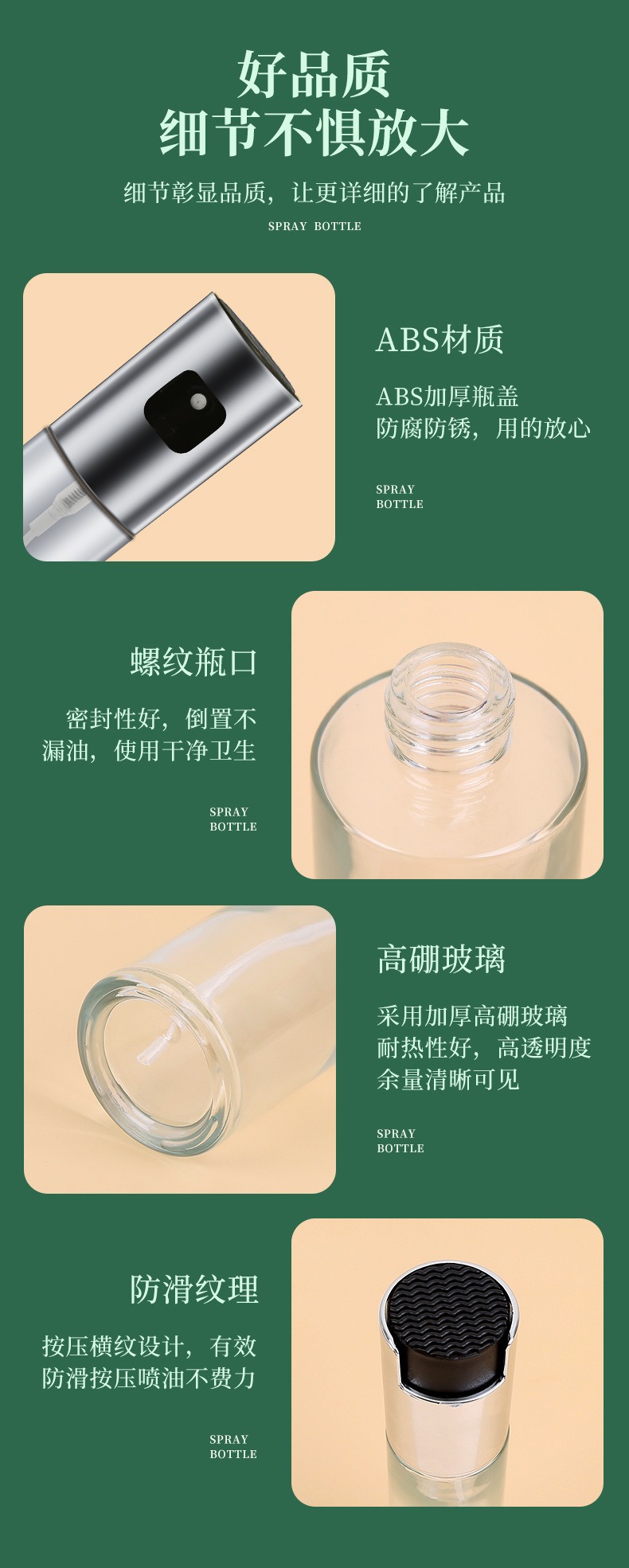 好品质
细节不惧放大

细节彰显品质，让更详细的了解产品

SPRAY BOTTLE

ABS材质

ABS加厚瓶盖
防腐防锈，用的放心

SPRAY
BOTTLE

螺纹瓶口

密封性好，倒置不漏油，使用干净卫生

SPRAY
BOTTLE

高硼玻璃

采用加厚高硼玻璃
耐热性好，高透明度
余量清晰可见

SPRAY
BOTTLE

防滑纹理

按压横纹设计，有效防滑按压喷油不费力

SPRAY
BOTTLE