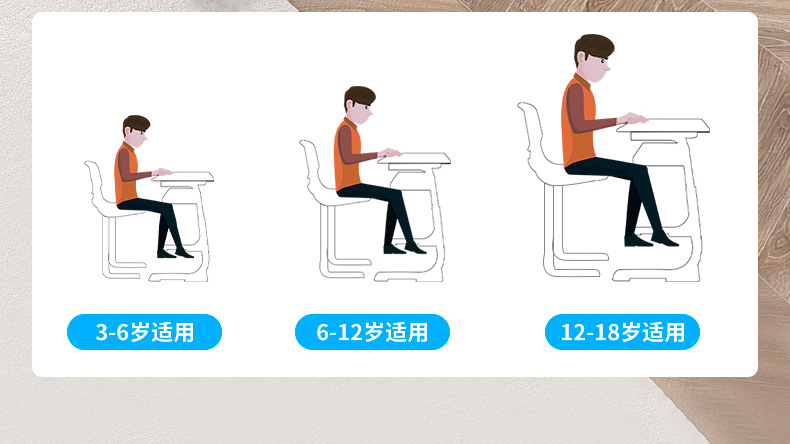 3-6岁适用

6-12岁适用

12-18岁适用