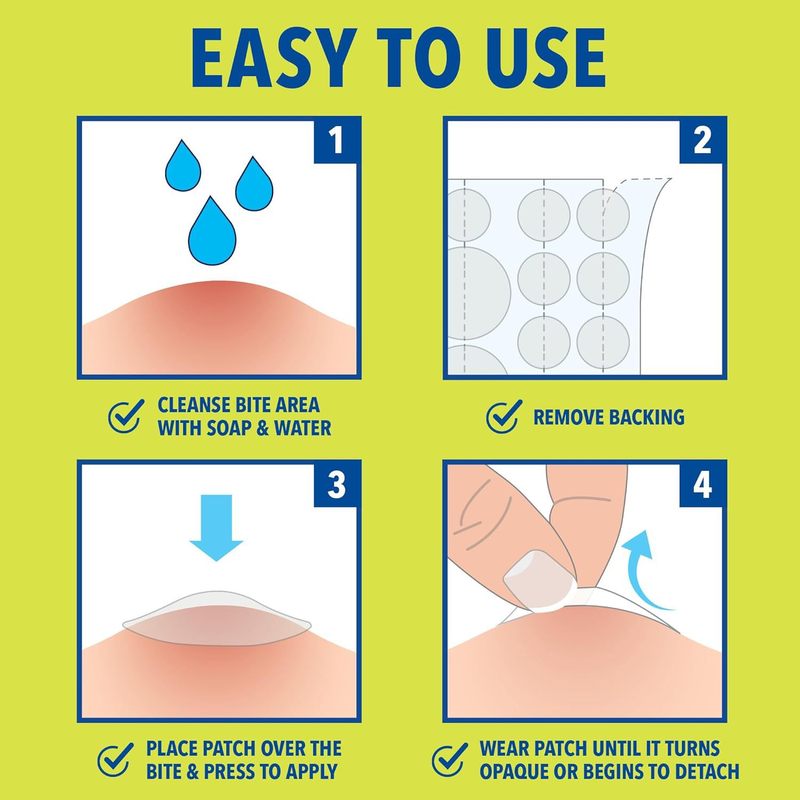 EASY TO USE

1

CLEANSE BITE AREA WITH SOAP & WATER

2

REMOVE BACKING

3

PLACE PATCH OVER THE BITE & PRESS TO APPLY

4

WEAR PATCH UNTIL IT TURNS OPAQUE OR BEGINS TO DETACH