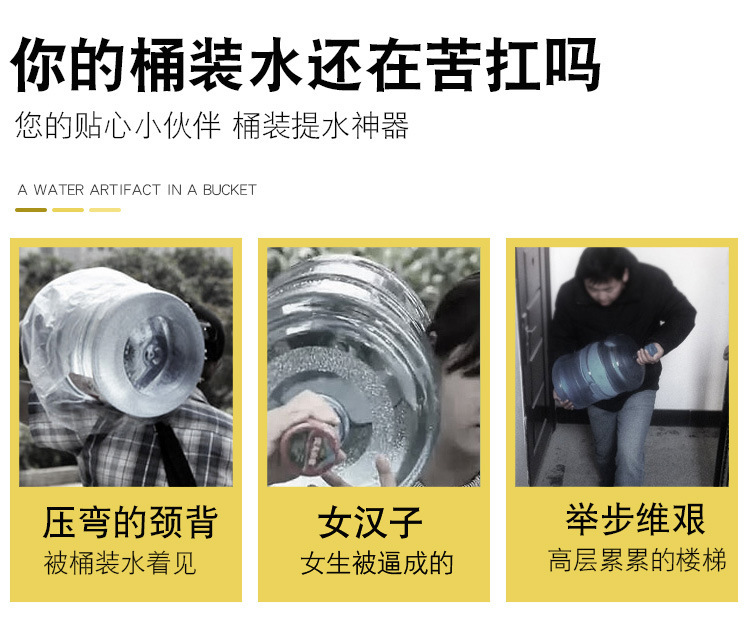 你的桶装水还在苦扛吗
您的贴心小伙伴 桶装提水神器

A WATER ARTIFACT IN A BUCKET

压弯的颈背
被桶装水着见

女汉子
女生被逼成的

举步维艰
高层累累的楼梯