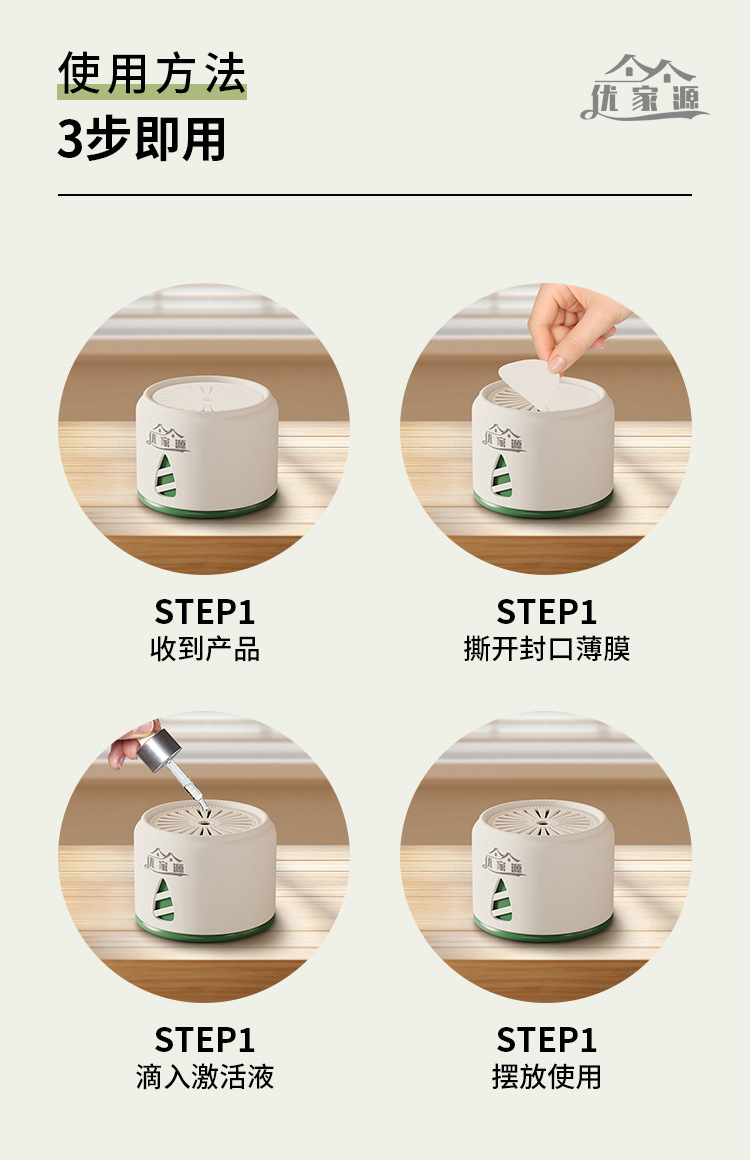 使用方法
3步即用

优家源

优家源

STEP1
收到产品

优家源

STEP1
撕开封口薄膜

优家源

STEP1
滴入激活液

优家源

STEP1
摆放使用