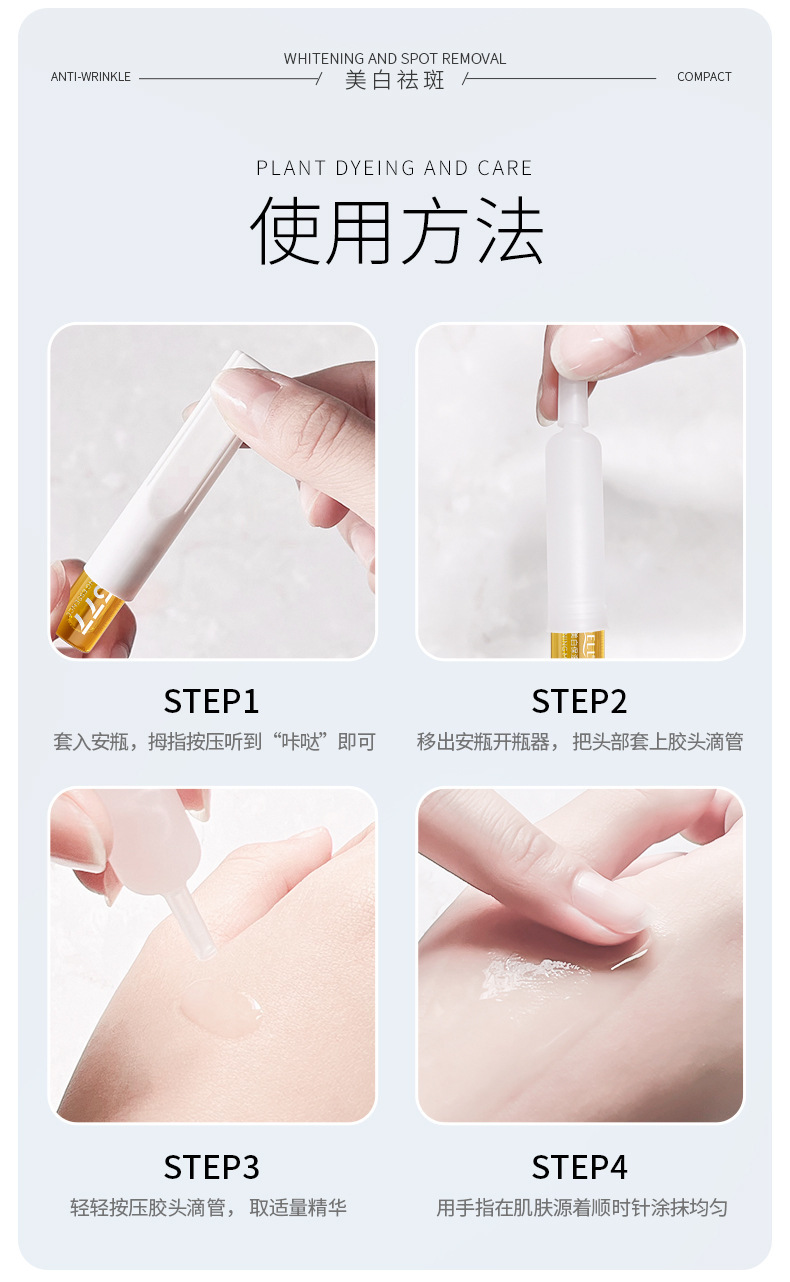 ANTI-WRINKLE

WHITENING AND SPOT REMOVAL
美白祛斑

COMPACT

PLANT DYEING AND CARE

使用方法

STEP1
套入安瓶，拇指按压听到“咔哒”即可

STEP2
移出安瓶开瓶器，把头部套上胶头滴管

STEP3
轻轻按压胶头滴管，取适量精华

STEP4
用手指在肌肤源着顺时针涂抹均匀