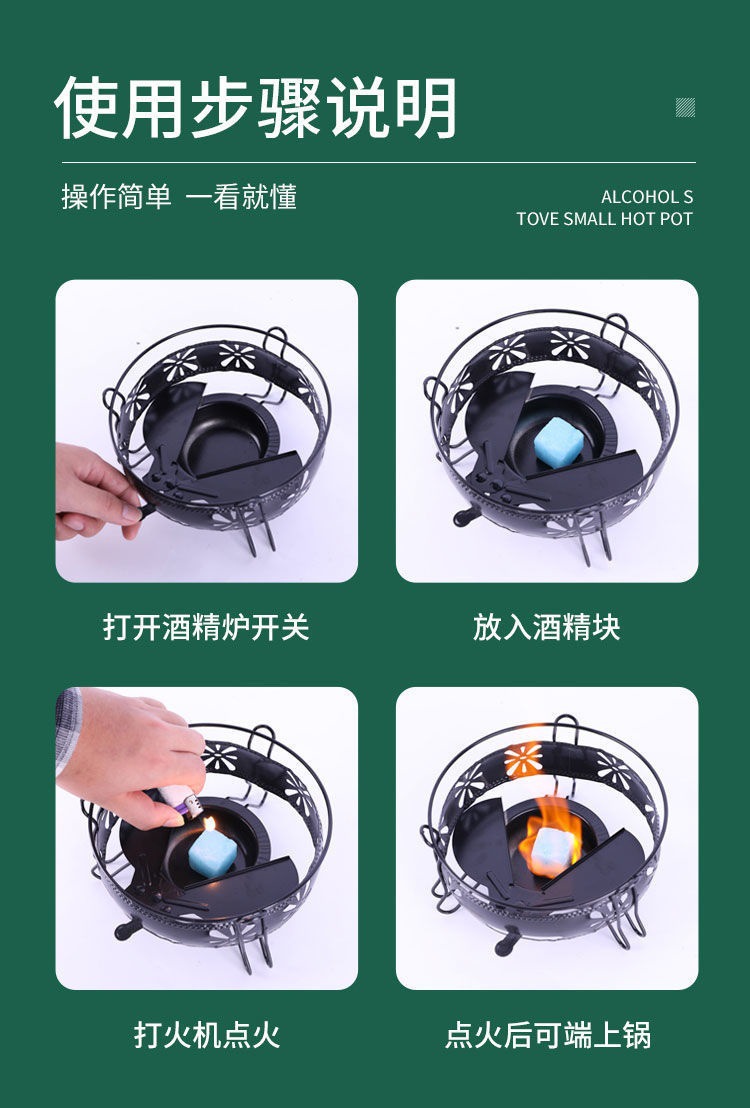 使用步骤说明

操作简单 一看就懂

ALCOHOL S
TOVE SMALL HOT POT

打开酒精炉开关

放入酒精块

打火机点火

点火后可端上锅