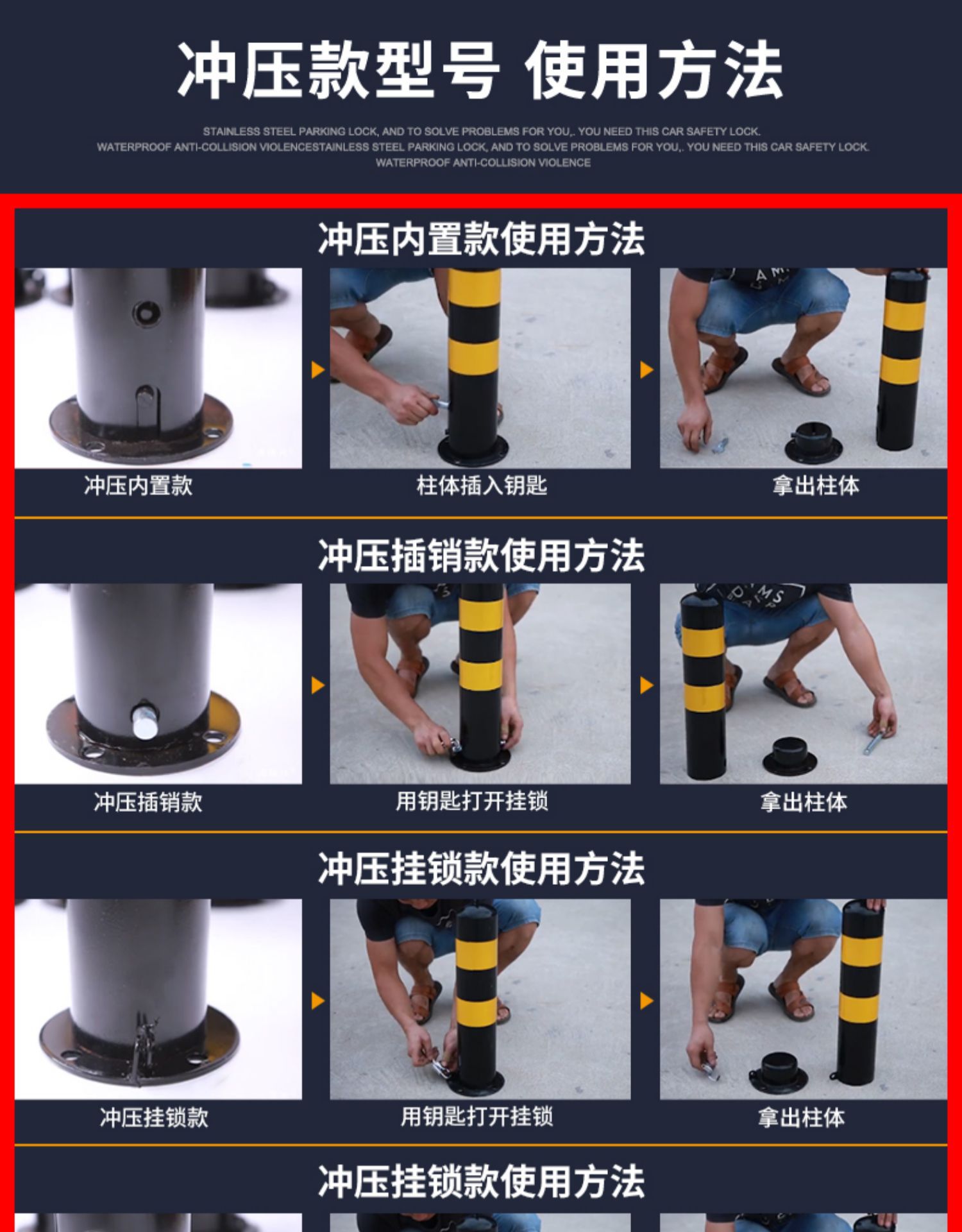 冲压款型号 使用方法

STAINLESS STEEL PARKING LOCK, AND TO SOLVE PROBLEMS FOR YOU,. YOU NEED THIS CAR SAFETY LOCK. WATERPROOF ANTI-COLLISION VIOLENCESTAINLESS STEEL PARKING LOCK, AND TO SOLVE PROBLEMS FOR YOU,. YOU NEED THIS CAR SAFETY LOCK. WATERPROOF ANTI-COLLISION VIOLENCE

冲压内置款使用方法

冲压内置款

柱体插入钥匙

拿出柱体

冲压插销款使用方法

冲压插销款

用钥匙打开挂锁

拿出柱体

冲压挂锁款使用方法

冲压挂锁款

用钥匙打开挂锁

拿出柱体

冲压挂锁款使用方法