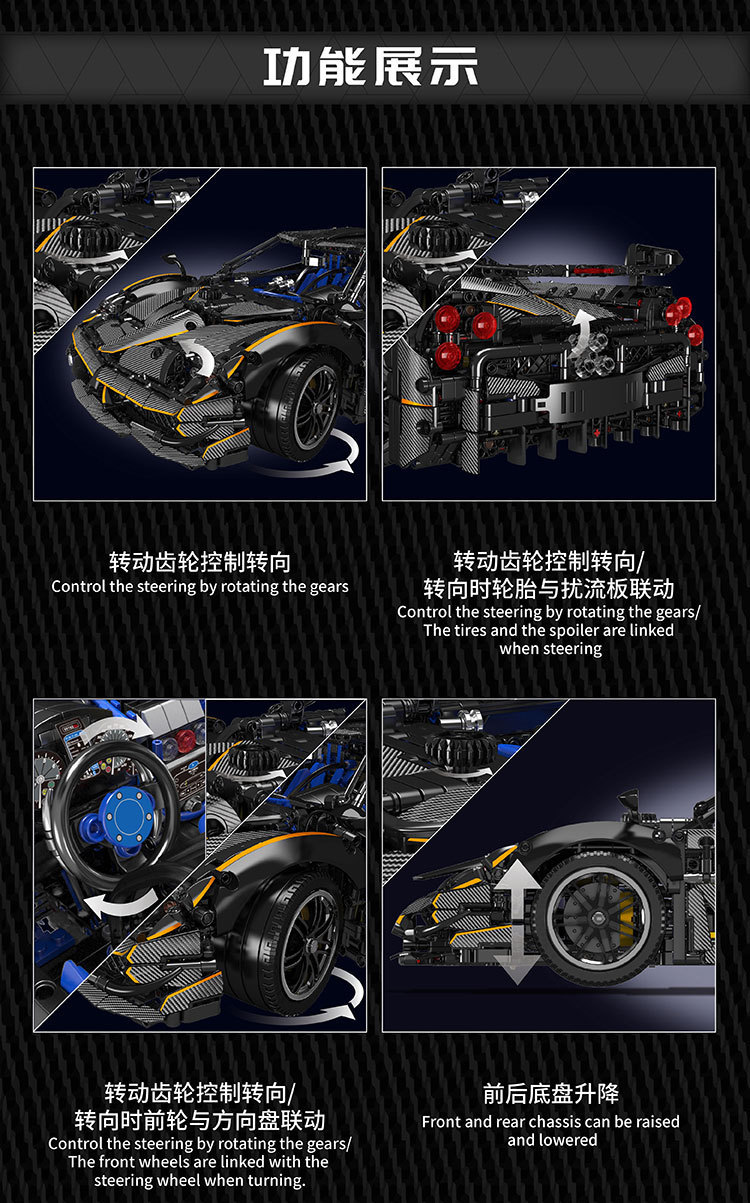 功能展示

转动齿轮控制转向
Control the steering by rotating the gears

转动齿轮控制转向/
转向时轮胎与扰流板联动
Control the steering by rotating the gears/
The tires and the spoiler are linked when steering

转动齿轮控制转向/
转向时前轮与方向盘联动
Control the steering by rotating the gears/
The front wheels are linked with the steering wheel when turning.

前后底盘升降
Front and rear chassis can be raised and lowered