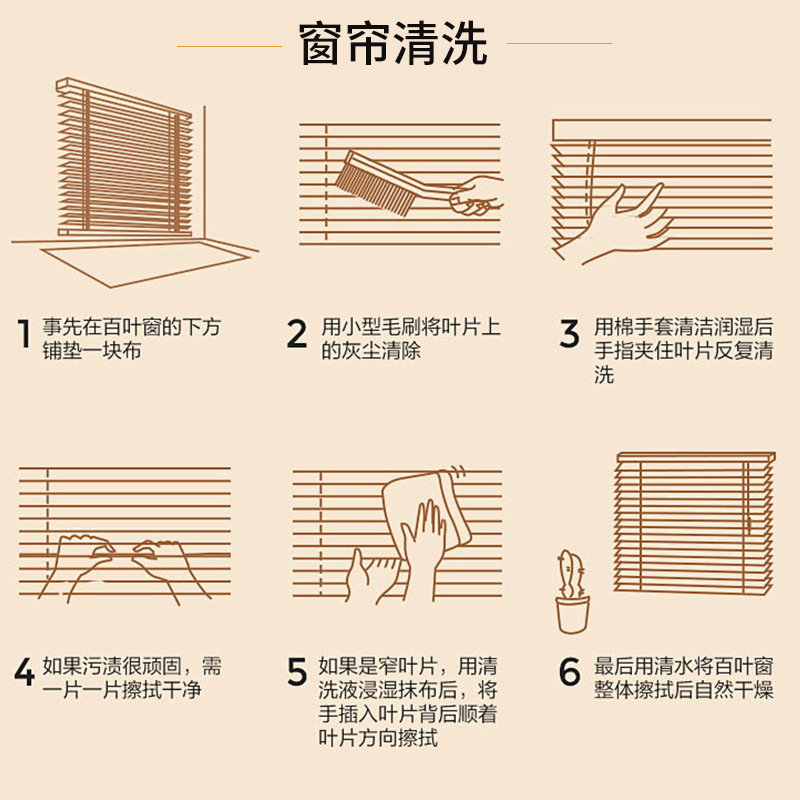 窗帘清洗

1 事先在百叶窗的下方铺垫一块布

2 用小型毛刷将叶片上的灰尘清除

3 用棉手套清洁润湿后手指夹住叶片反复清洗

4 如果污渍很顽固，需一片一片擦拭干净

5 如果是窄叶片，用清洗液浸湿抹布后，将手插入叶片背后顺着叶片方向擦拭

6 最后用清水将百叶窗整体擦拭后自然干燥