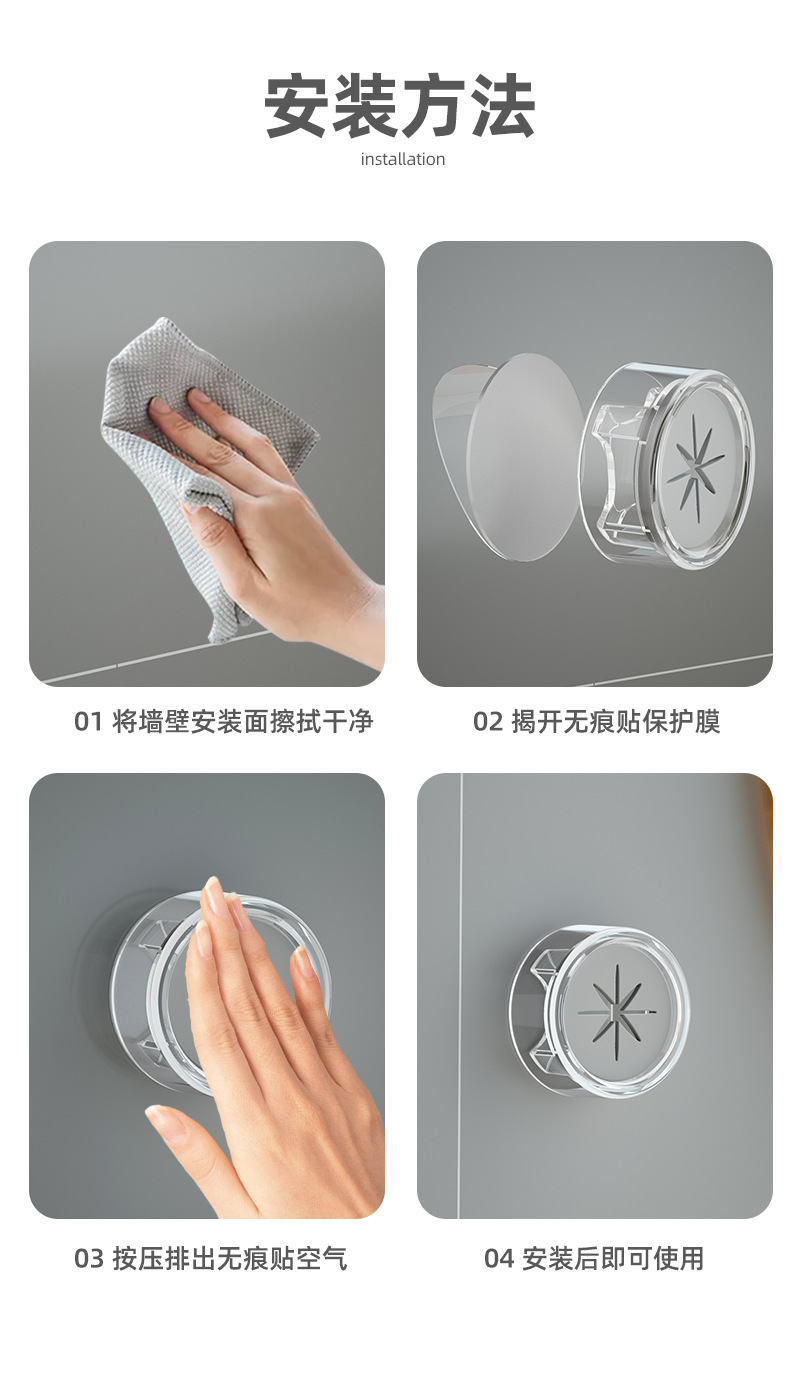 安装方法
installation

01 将墙壁安装面擦拭干净

02 揭开无痕贴保护膜

03 按压排出无痕贴空气

04 安装后即可使用