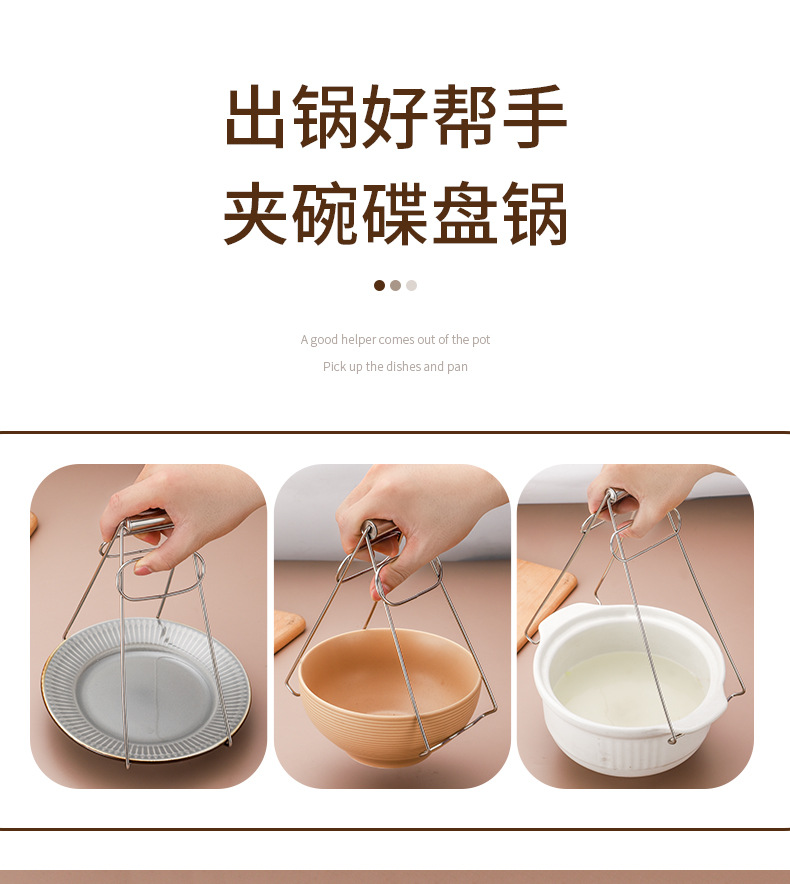 出锅好帮手
夹碗碟盘锅

A good helper comes out of the pot
Pick up the dishes and pan