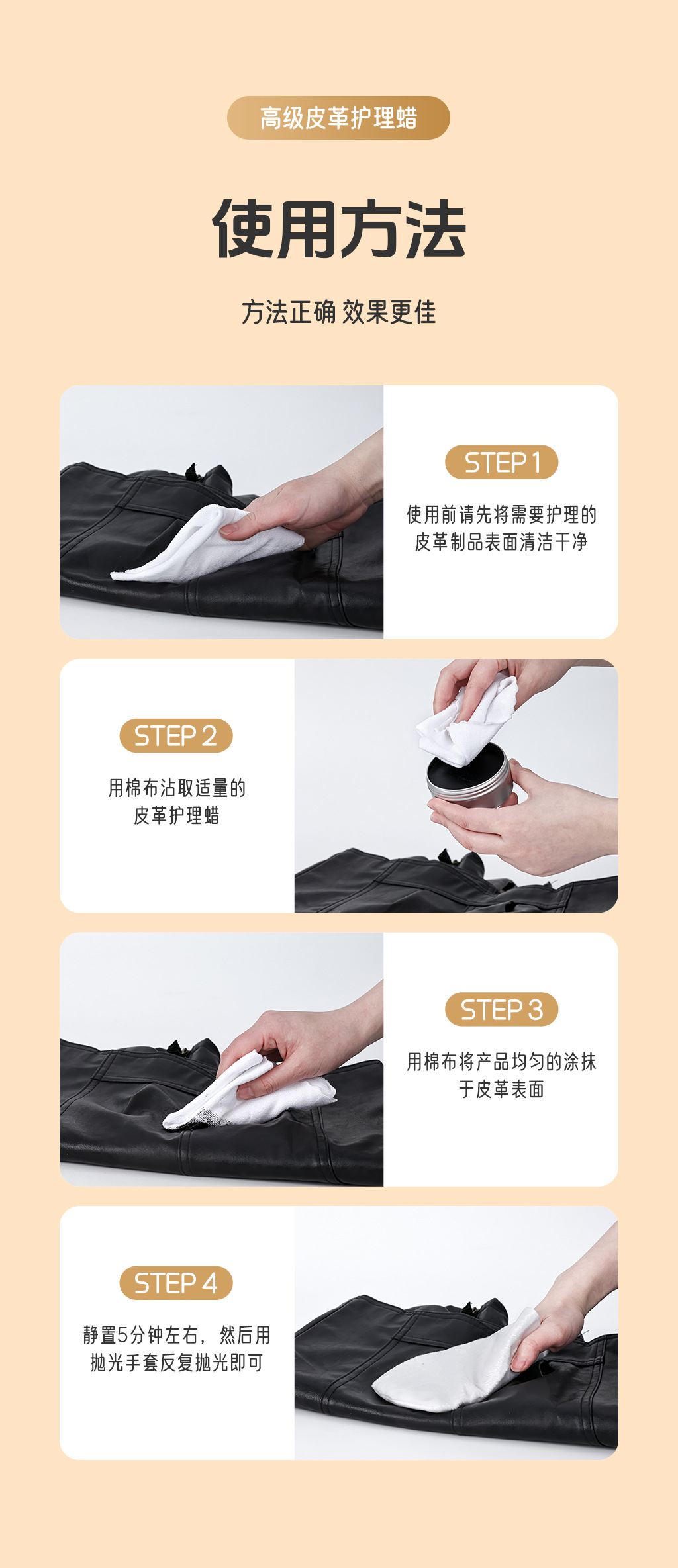 高级皮革护理蜡

使用方法

方法正确 效果更佳

STEP 1

使用前请先将需要护理的皮革制品表面清洁干净

STEP 2

用棉布沾取适量的皮革护理蜡

STEP 3

用棉布将产品均匀的涂抹于皮革表面

STEP 4

静置5分钟左右，然后用抛光手套反复抛光即可