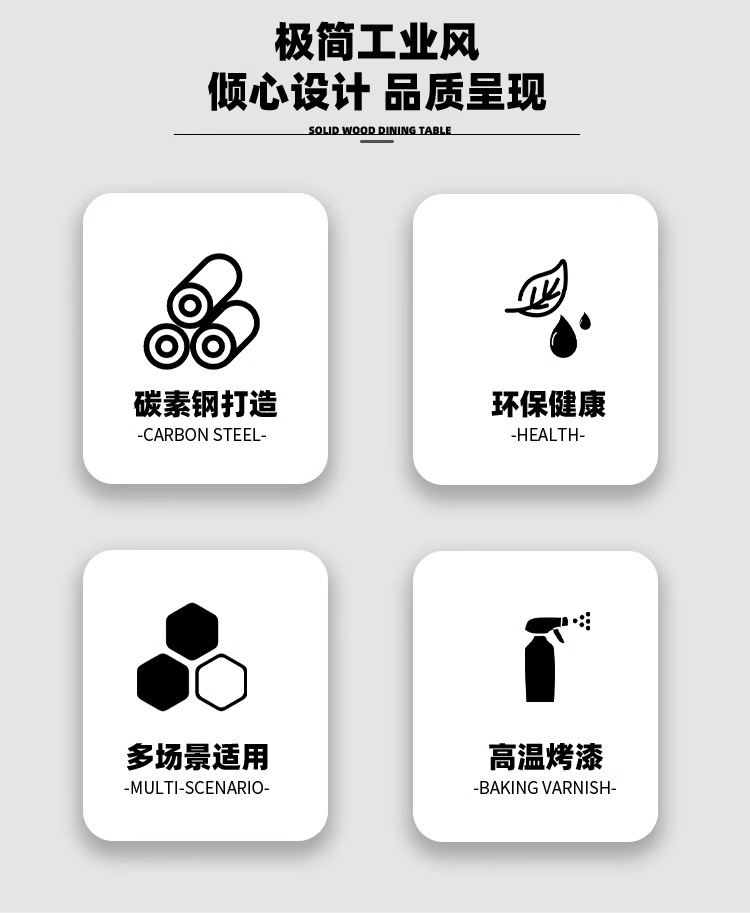 极简工业风
倾心设计 品质呈现

SOLID WOOD DINING TABLE

碳素钢打造
-CARBON STEEL-

环保健康
-HEALTH-

多场景适用
-MULTI-SCENARIO-

高温烤漆
-BAKING VARNISH-