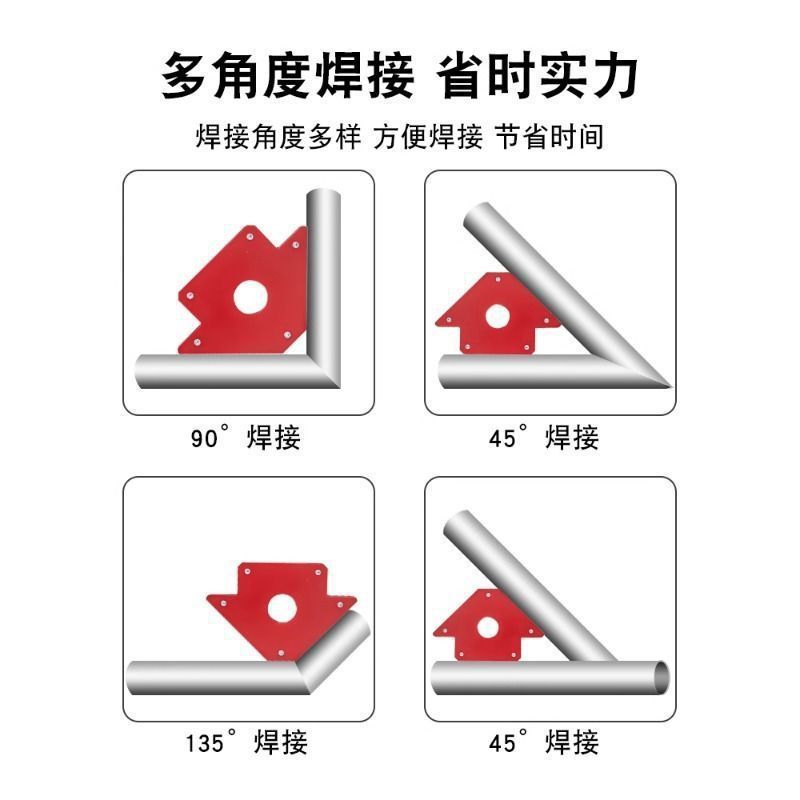 多角度焊接 省时实力

焊接角度多样 方便焊接 节省时间

90° 焊接

45° 焊接

135° 焊接

45° 焊接