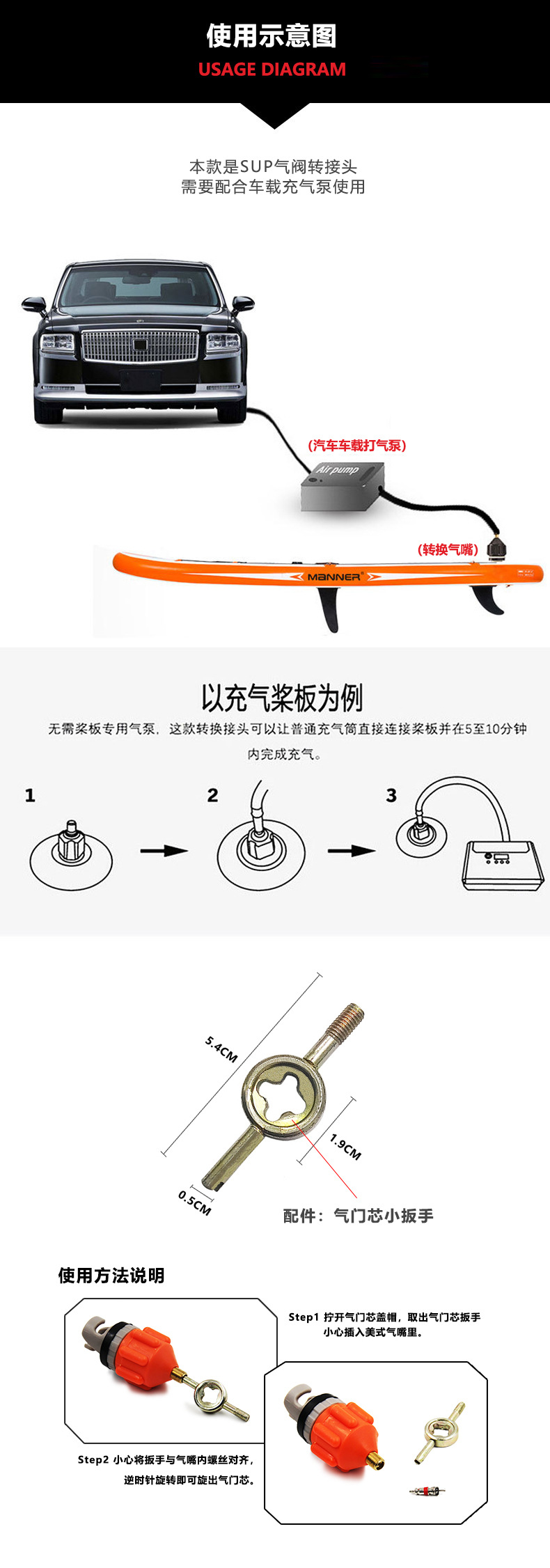 使用示意图
USAGE DIAGRAM

本款是SUP气阀转接头
需要配合车载充气泵使用

(汽车车载打气泵)
Air pump
(转换气嘴)
MANNER

以充气桨板为例
无需桨板专用气泵，这款转换接头可以让普通充气筒直接连接桨板并在5至10分钟内完成充气。

1
2
3

5.4CM
1.9CM
0.5CM
配件：气门芯小扳手

使用方法说明
Step1 拧开气门芯盖帽，取出气门芯扳手小心插入美式气嘴里。
Step2 小心将扳手与气嘴内螺丝对齐，逆时针旋转即可旋出气门芯。