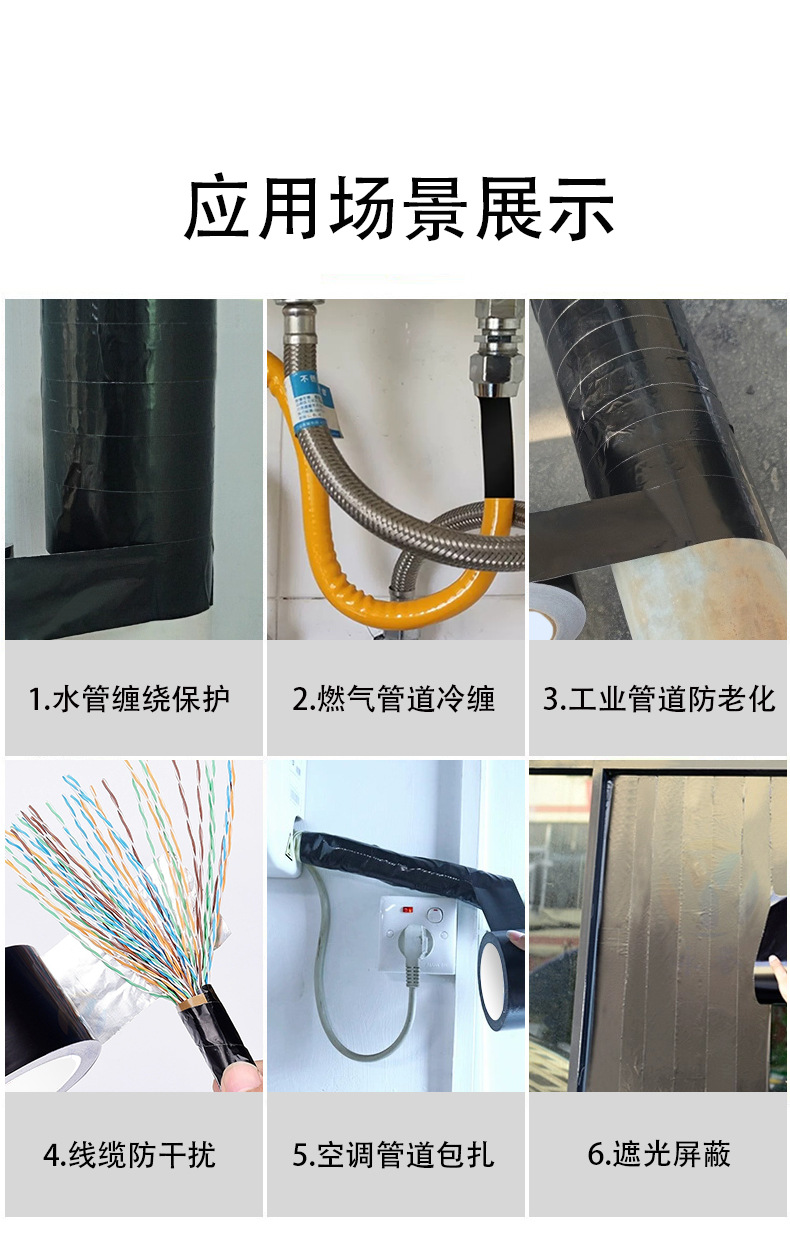 应用场景展示

1.水管缠绕保护

2.燃气管道冷缠

3.工业管道防老化

4.线缆防干扰

5.空调管道包扎

6.遮光屏蔽